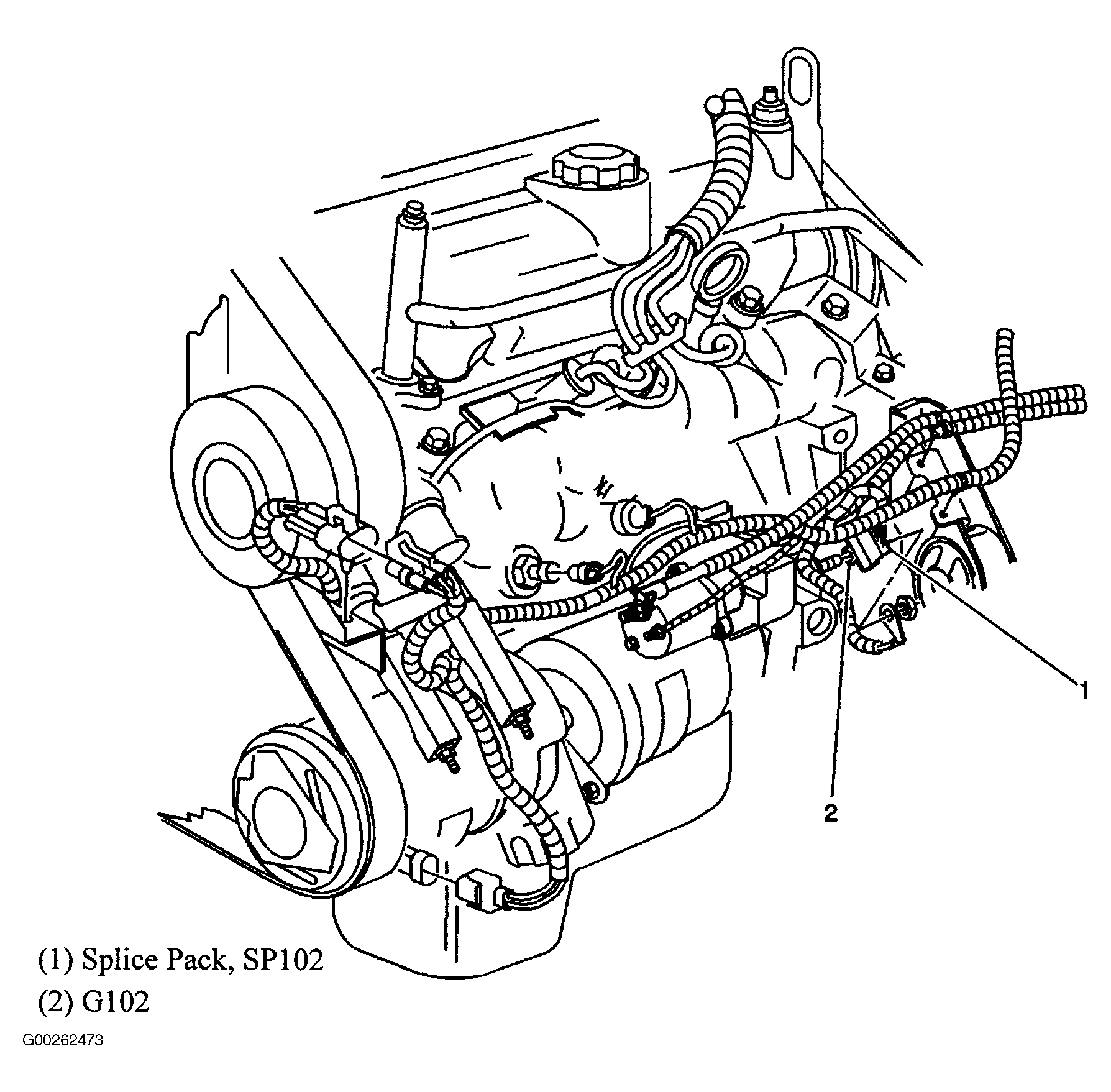 1

2

(1) Splice Pack, SP102
(2) G102

G00262473