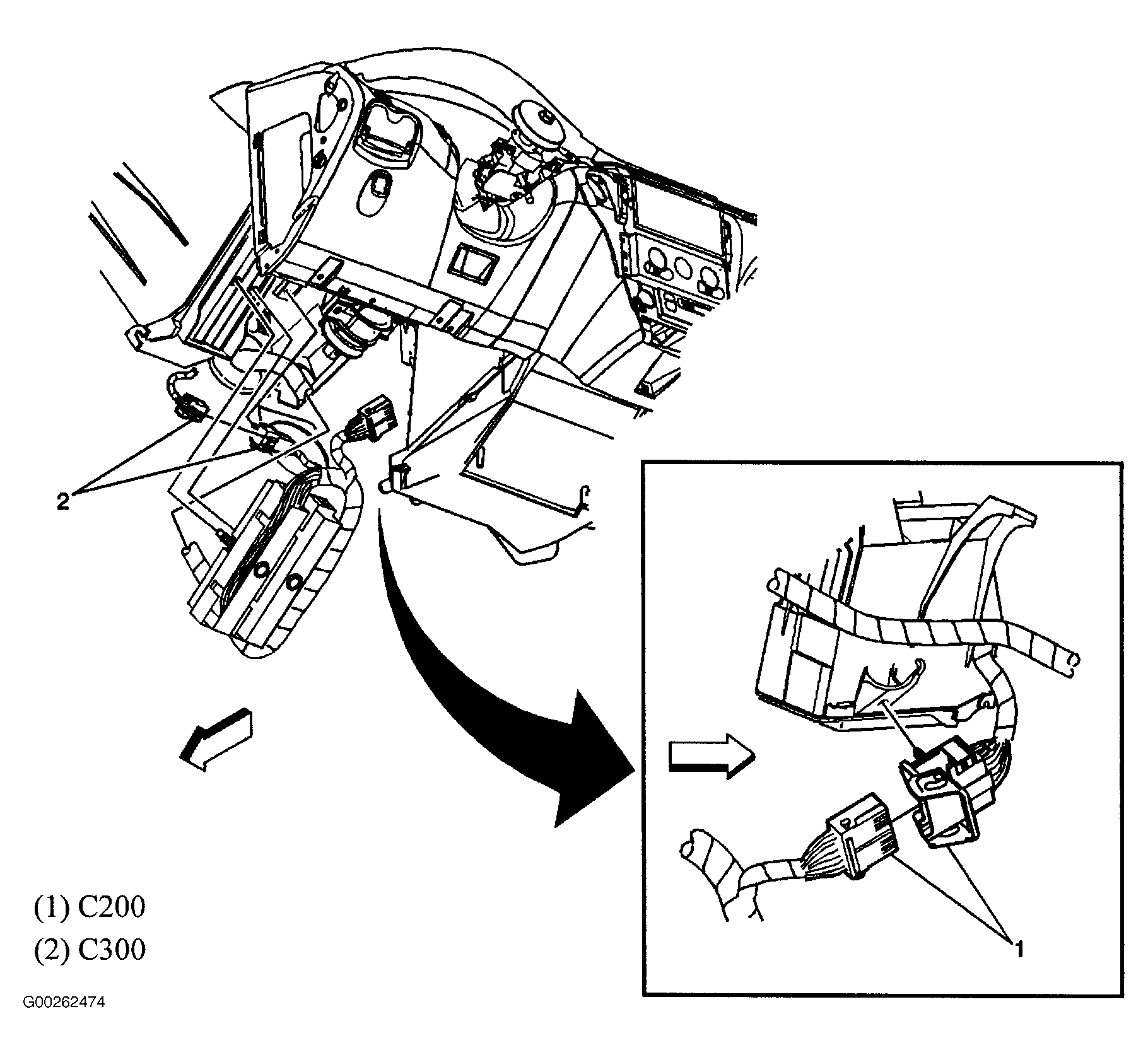 2

1

(1) C200
(2) C300

G00262474