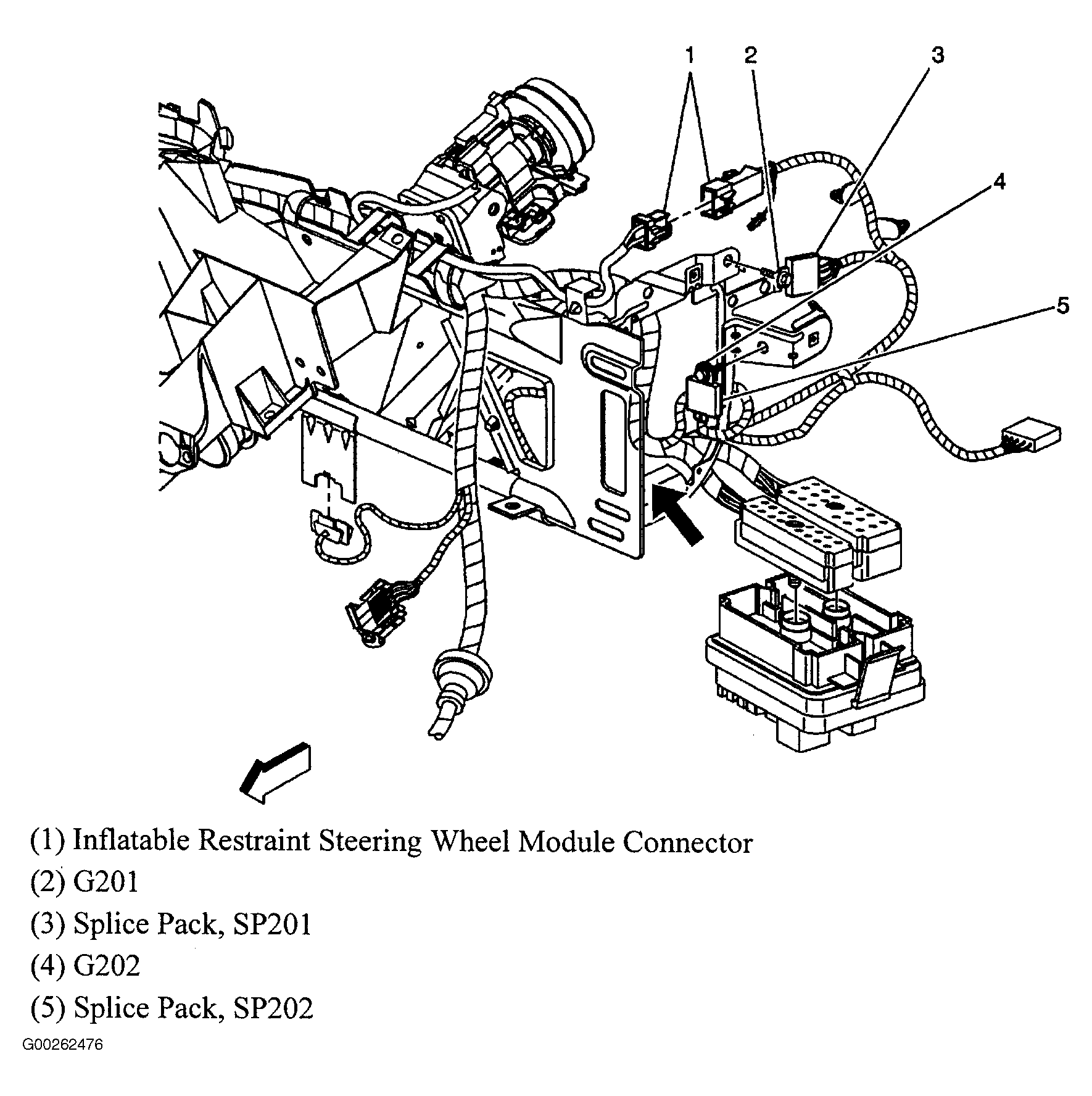 1
2
3
4
5

(1) Inflatable Restraint Steering Wheel Module Connector
(2) G201
(3) Splice Pack, SP201
(4) G202
(5) Splice Pack, SP202

G00262476