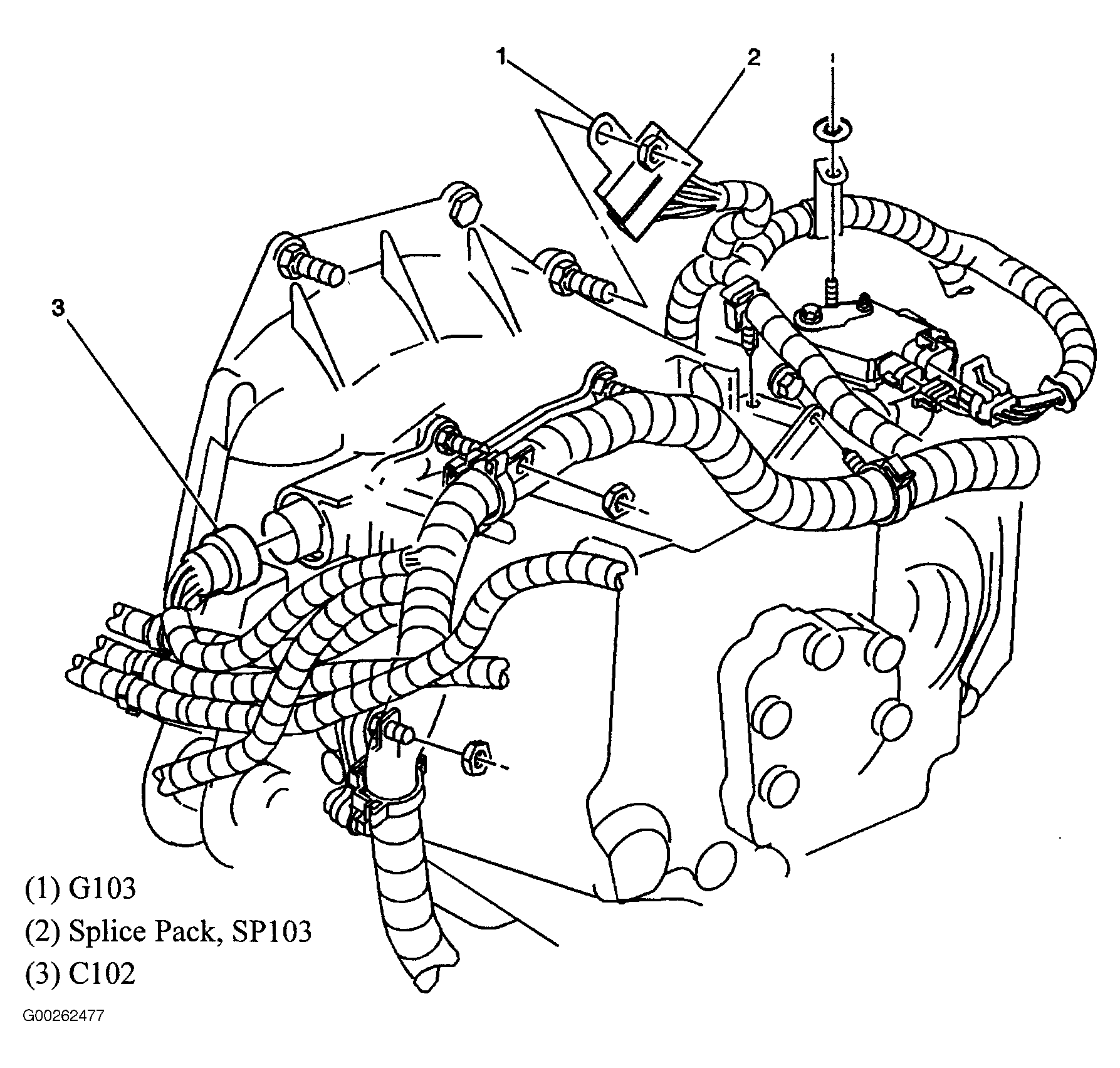 1
2
3

(1) G103
(2) Splice Pack, SP103
(3) C102

G00262477