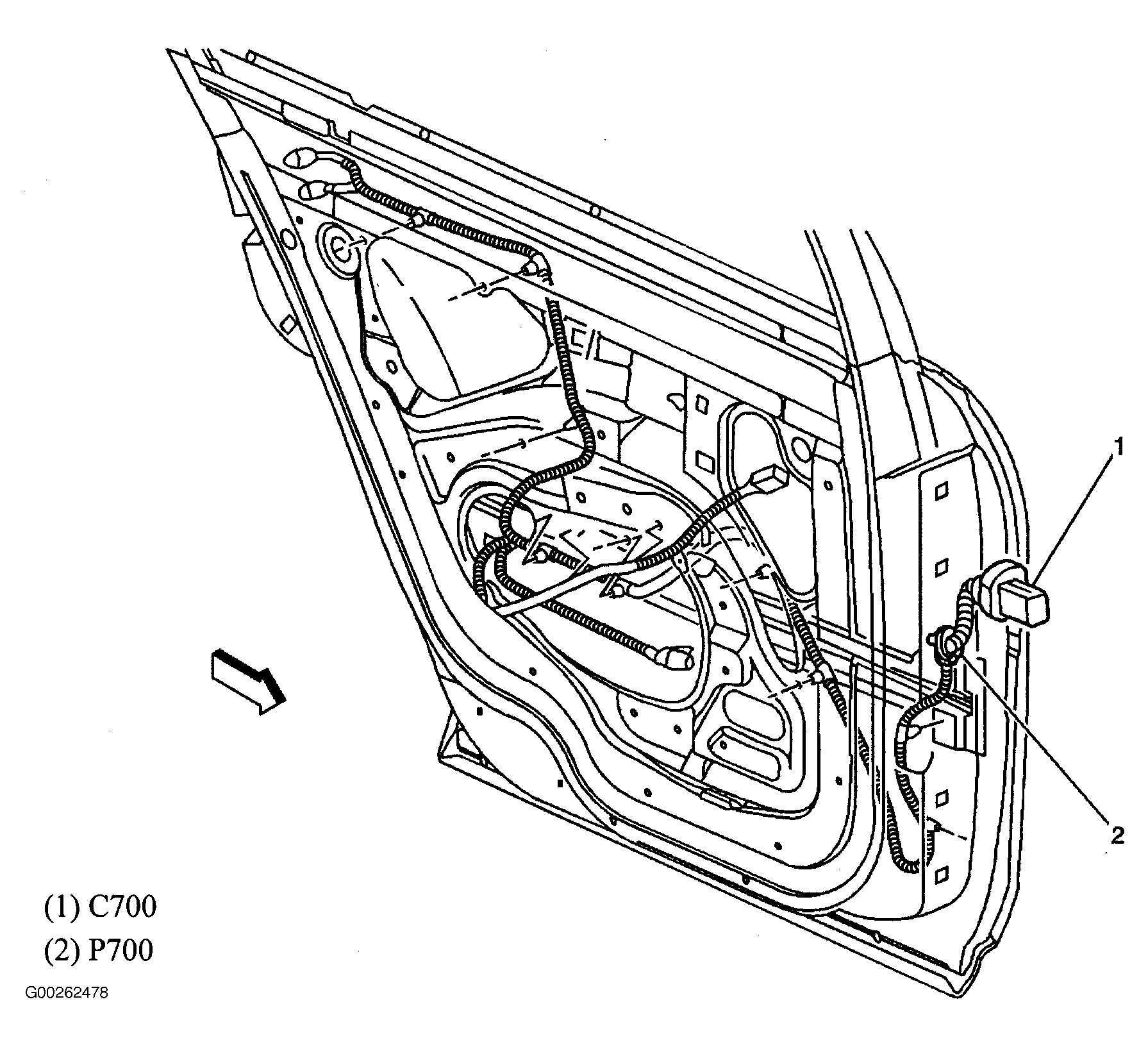 1

2

(1) C700
(2) P700

G00262478