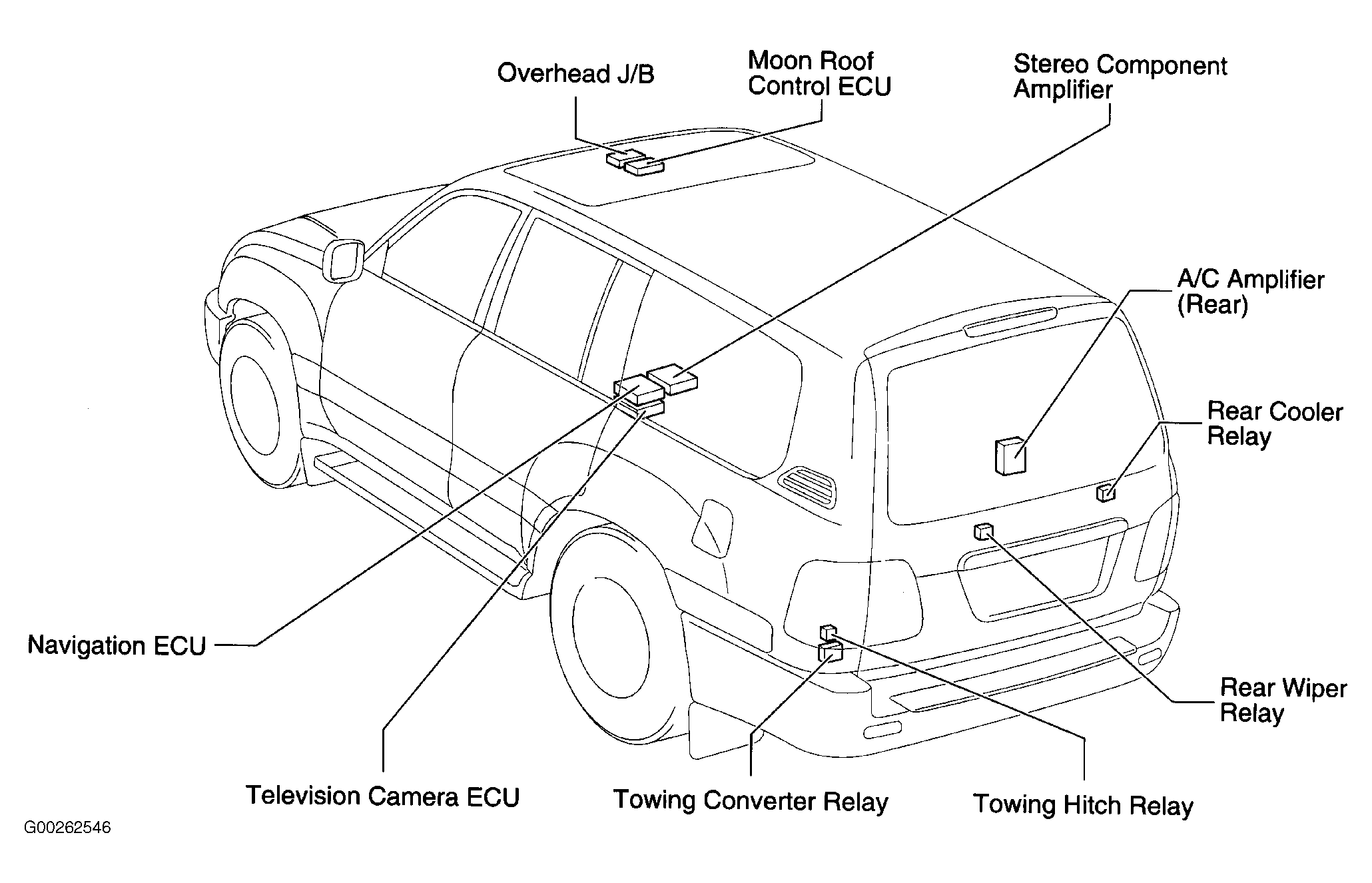 Overhead J/B

Moon Roof Control ECU

Stereo Component Amplifier

A/C Amplifier (Rear)

Rear Cooler Relay

Navigation ECU

Rear Wiper Relay

Television Camera ECU

Towing Converter Relay

Towing Hitch Relay

G00262546