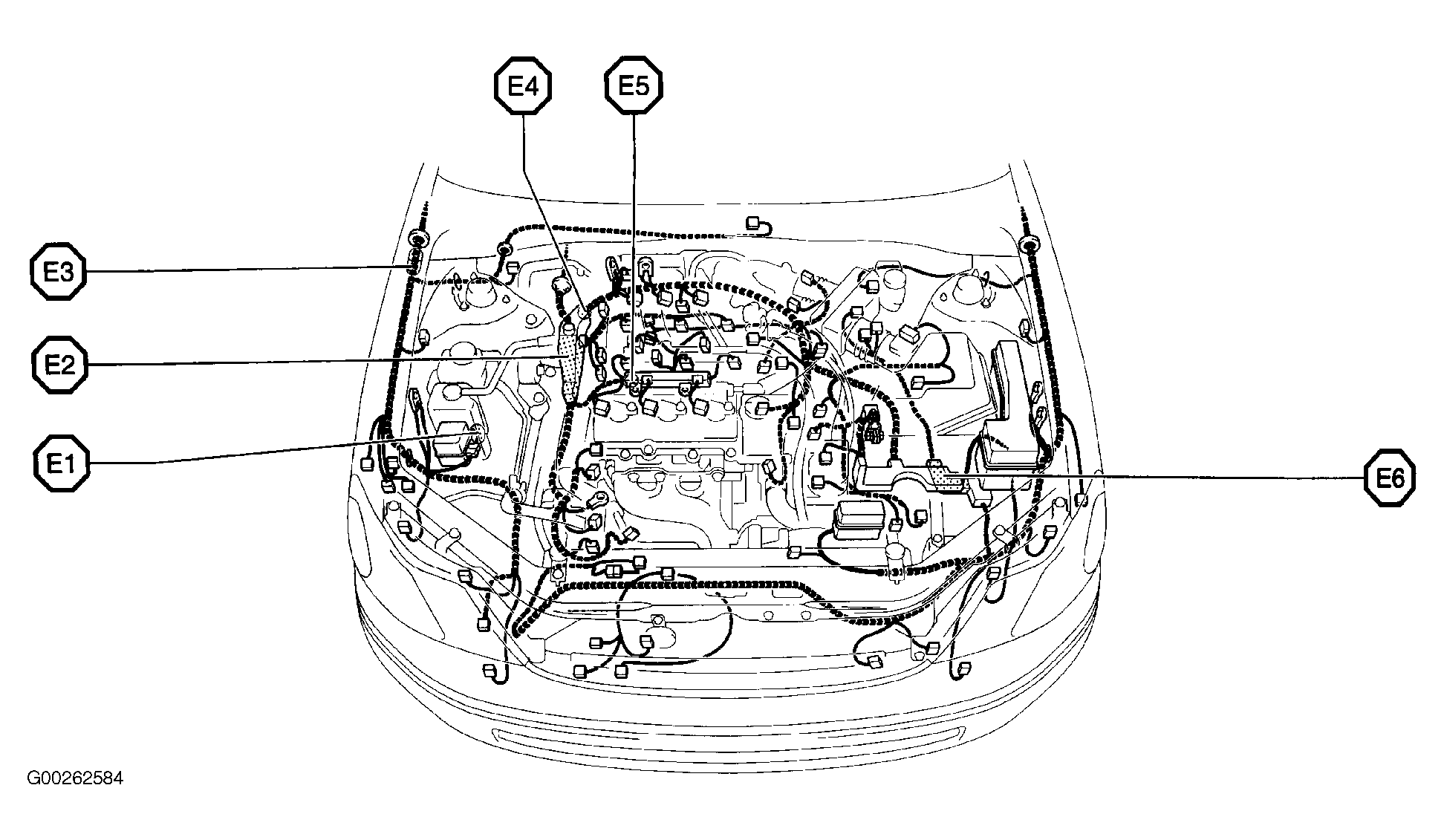 E4
E5
E3
E2
E1
E6
G00262584