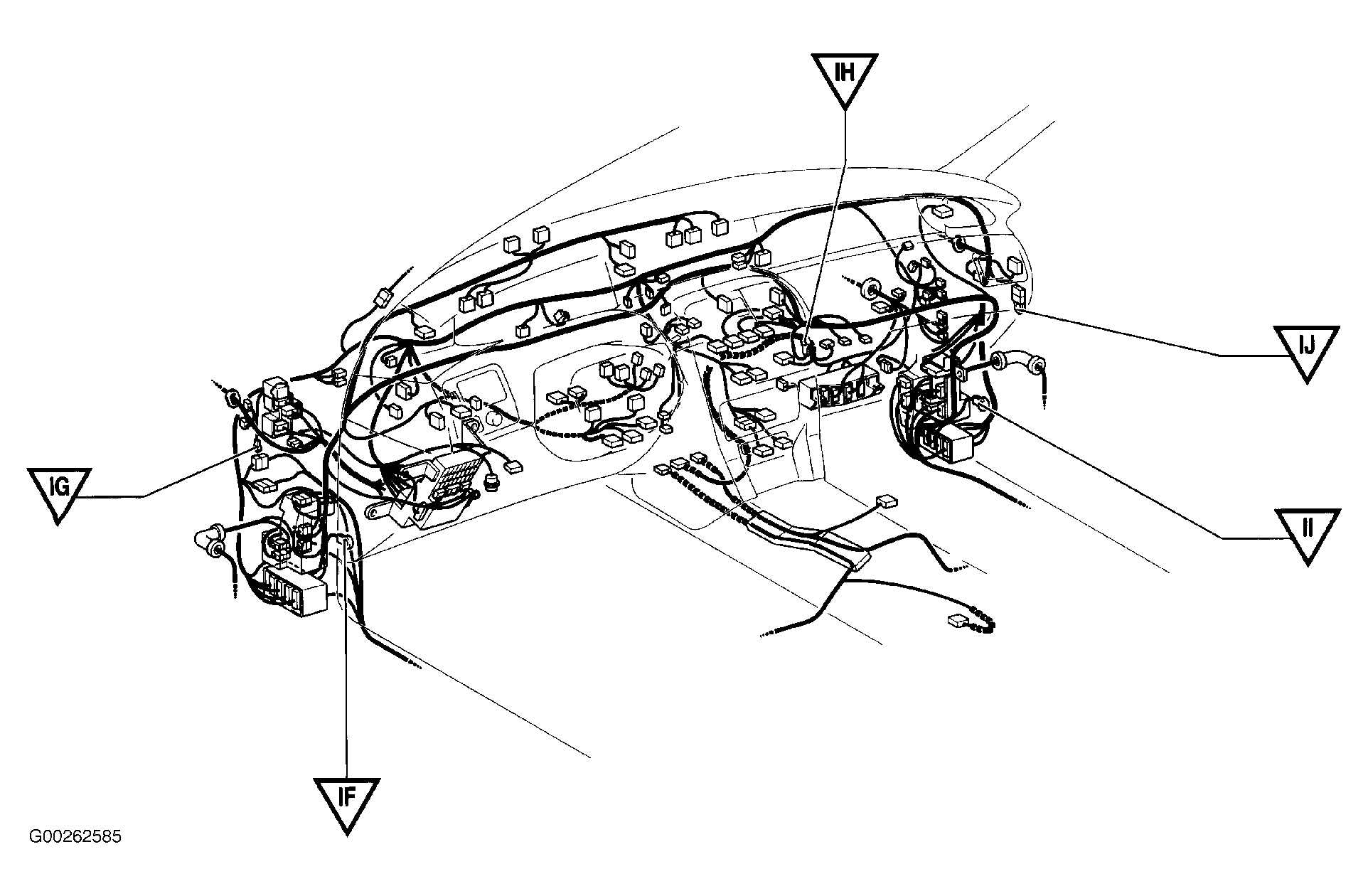 IH

IJ

IG

II

IF

G00262585