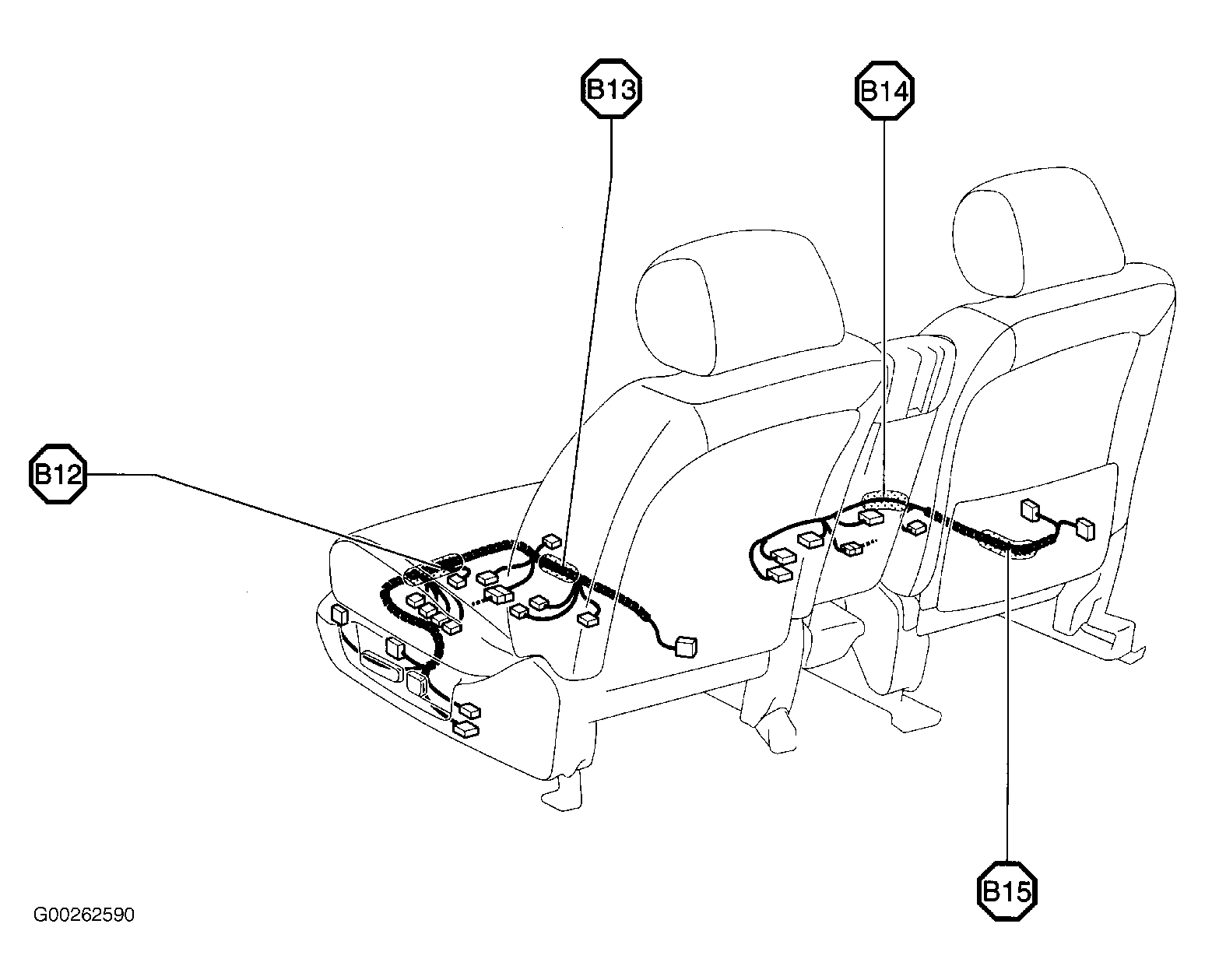 B13
B14
B12
B15
G00262590