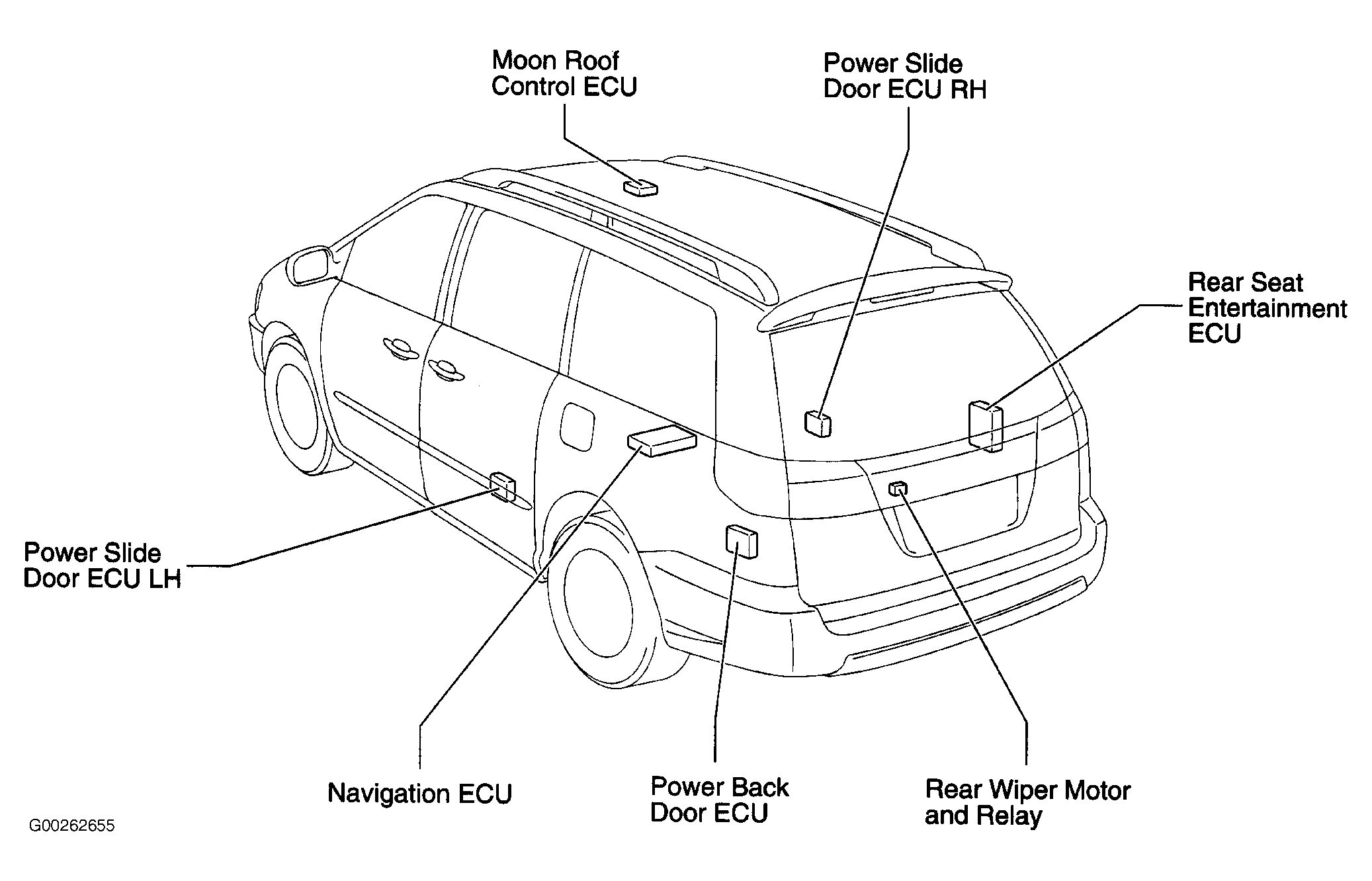 Moon Roof Control ECU

Power Slide Door ECU RH

Rear Seat Entertainment ECU

Power Slide Door ECU LH

Navigation ECU

Power Back Door ECU

Rear Wiper Motor and Relay

G00262655