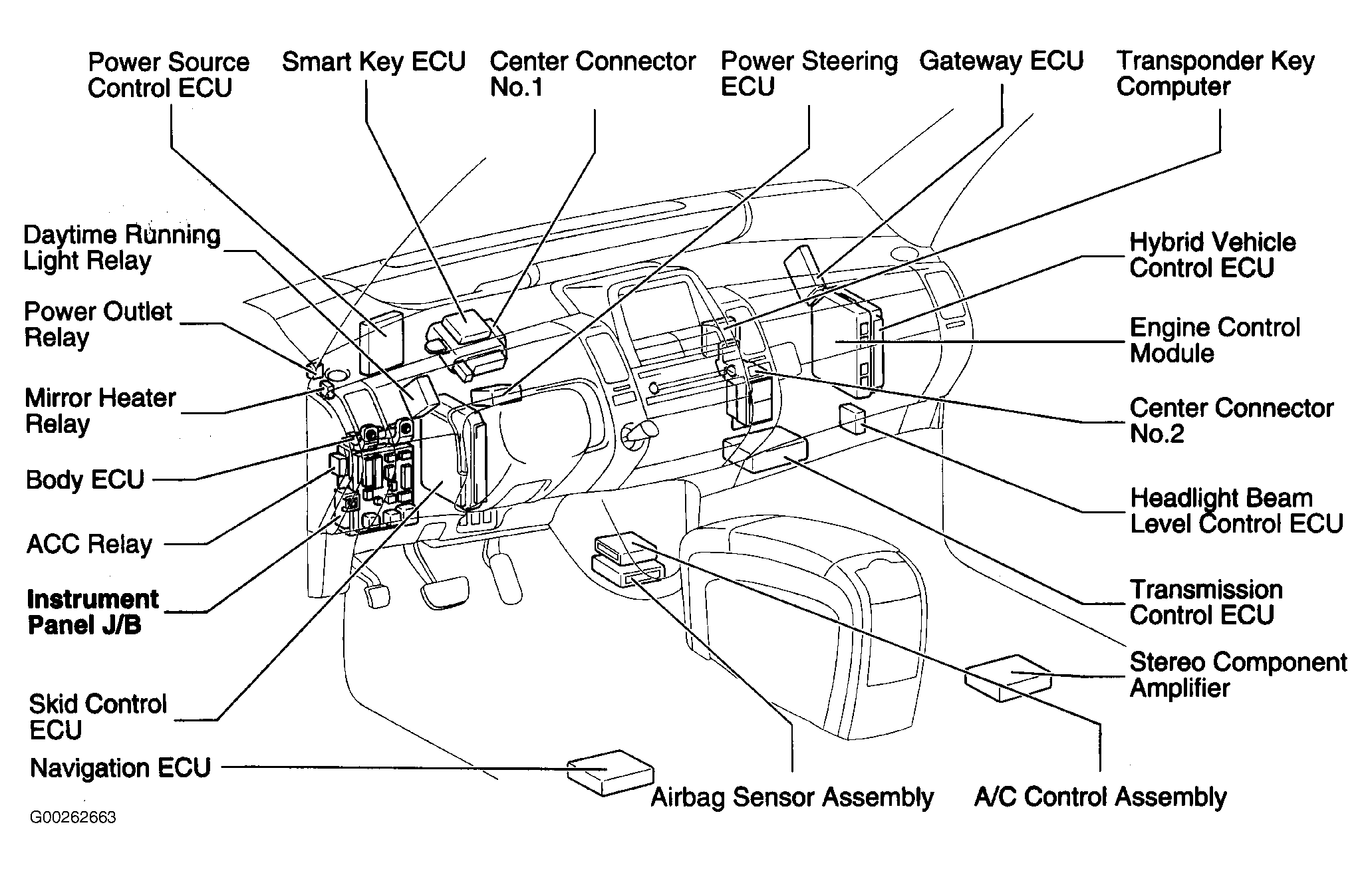 Power Source Control ECU

Smart Key ECU

Center Connector No.1

Power Steering ECU

Gateway ECU

Transponder Key Computer

Daytime Running Light Relay

Power Outlet Relay

Mirror Heater Relay

Body ECU

ACC Relay

Instrument Panel J/B

Skid Control ECU

Navigation ECU

Hybrid Vehicle Control ECU

Engine Control Module

Center Connector No.2

Headlight Beam Level Control ECU

Transmission Control ECU

Stereo Component Amplifier

Airbag Sensor Assembly

A/C Control Assembly

G00262663