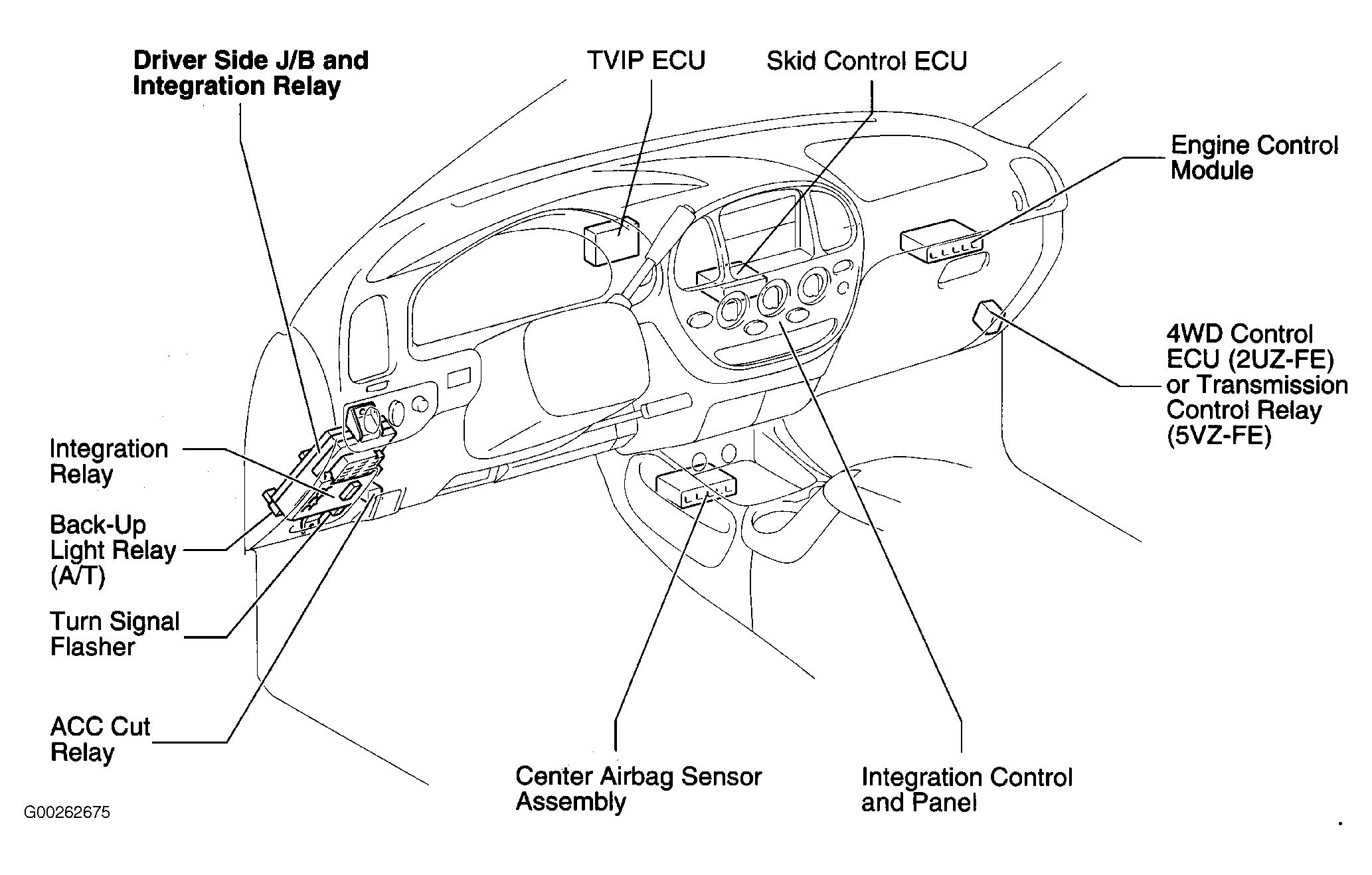 Driver Side J/B and Integration Relay

TVIP ECU

Skid Control ECU

Engine Control Module

4WD Control ECU (2UZ-FE) or Transmission Control Relay (5VZ-FE)

Integration Relay

Back-Up Light Relay (A/T)

Turn Signal Flasher

ACC Cut Relay

Center Airbag Sensor Assembly

Integration Control and Panel

G00262675