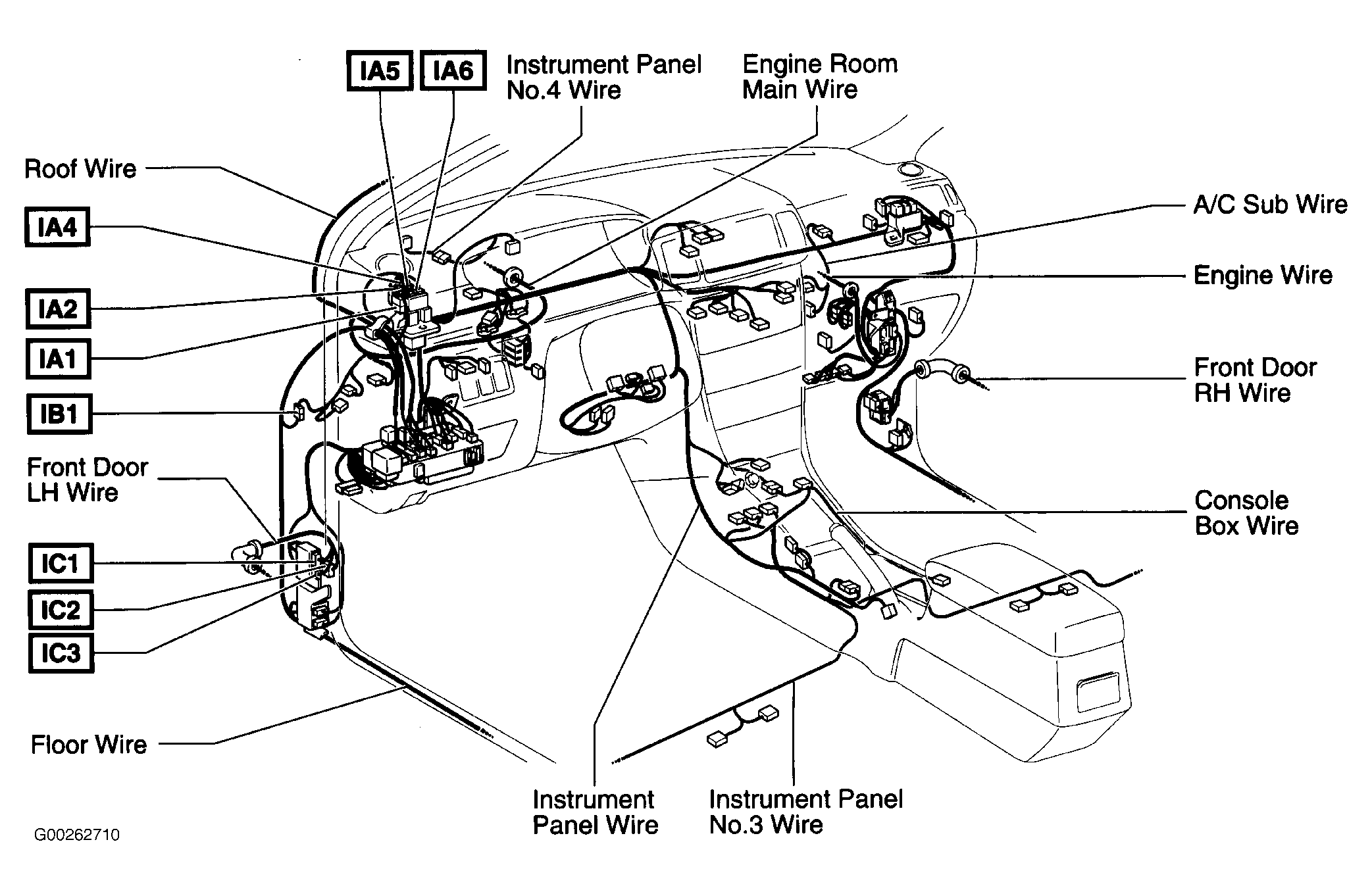 IA5
IA6
Instrument Panel No.4 Wire
Engine Room Main Wire

Roof Wire
IA4
IA2
IA1
IB1
Front Door LH Wire
IC1
IC2
IC3
Floor Wire

A/C Sub Wire
Engine Wire
Front Door RH Wire
Console Box Wire

Instrument Panel Wire
Instrument Panel No.3 Wire

G00262710