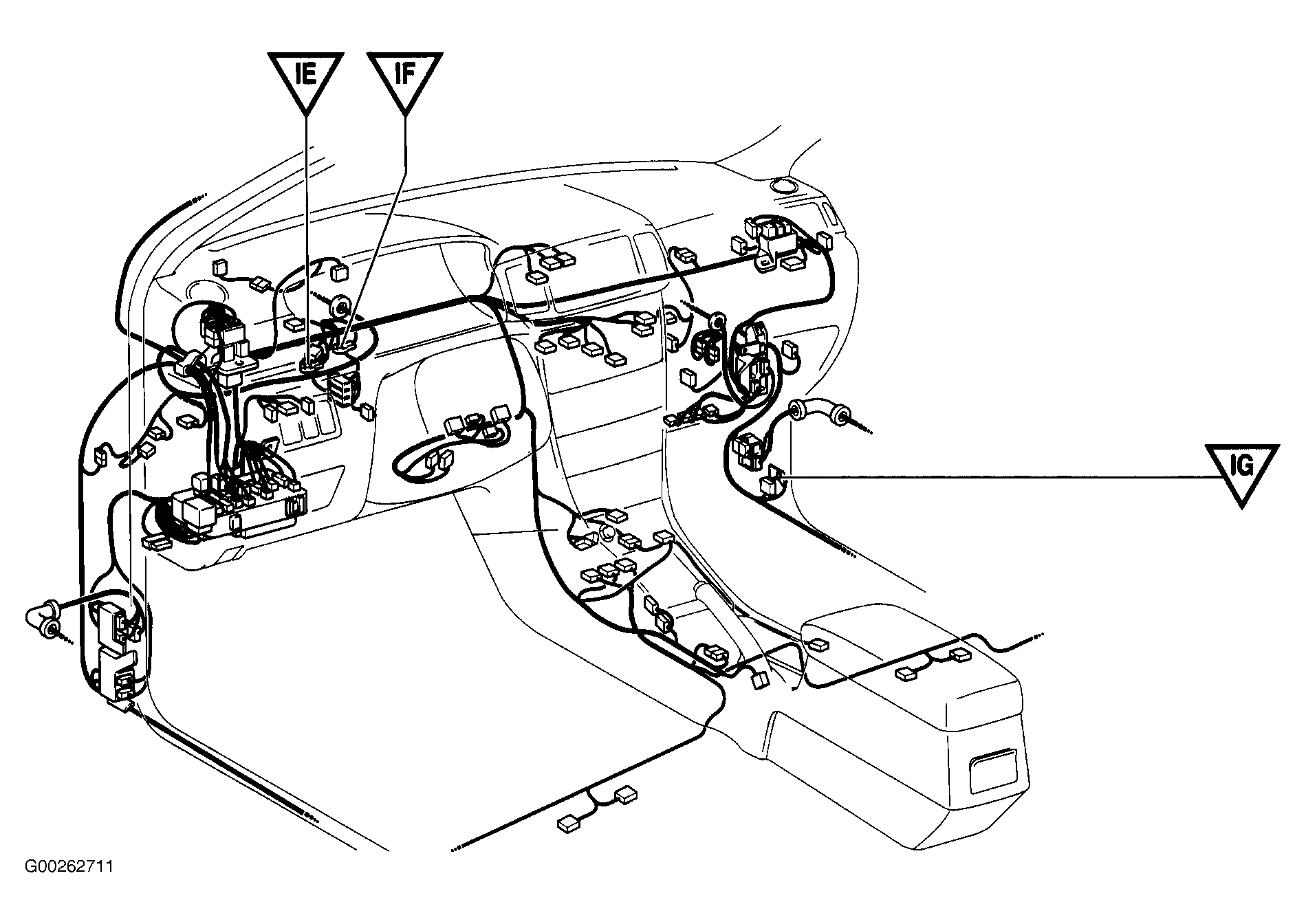 IE
IF
IG
G00262711