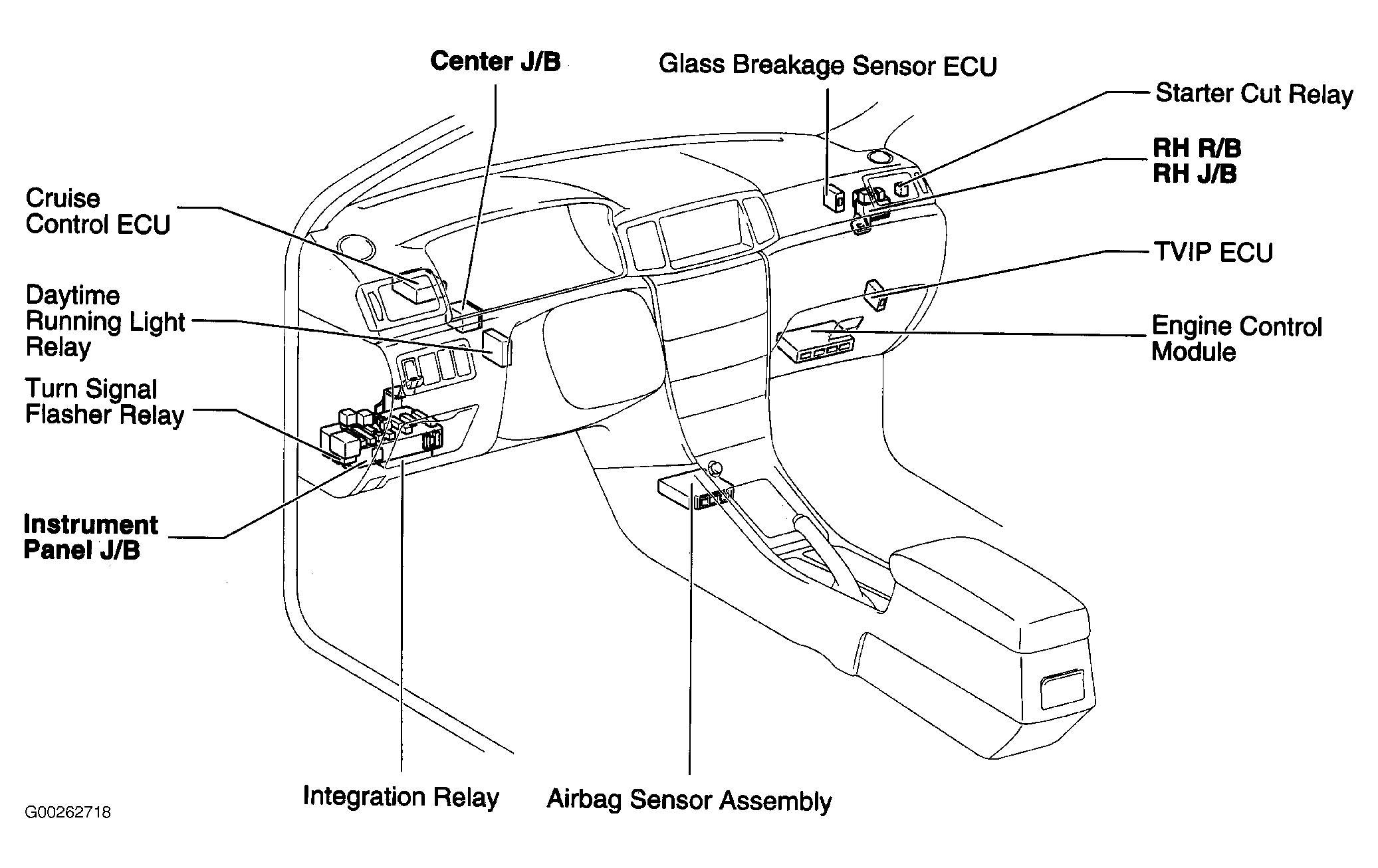 Center J/B

Glass Breakage Sensor ECU

Starter Cut Relay

RH R/B
RH J/B

Cruise Control ECU

TVIP ECU

Daytime Running Light Relay

Engine Control Module

Turn Signal Flasher Relay

Instrument Panel J/B

Integration Relay

Airbag Sensor Assembly

G00262718