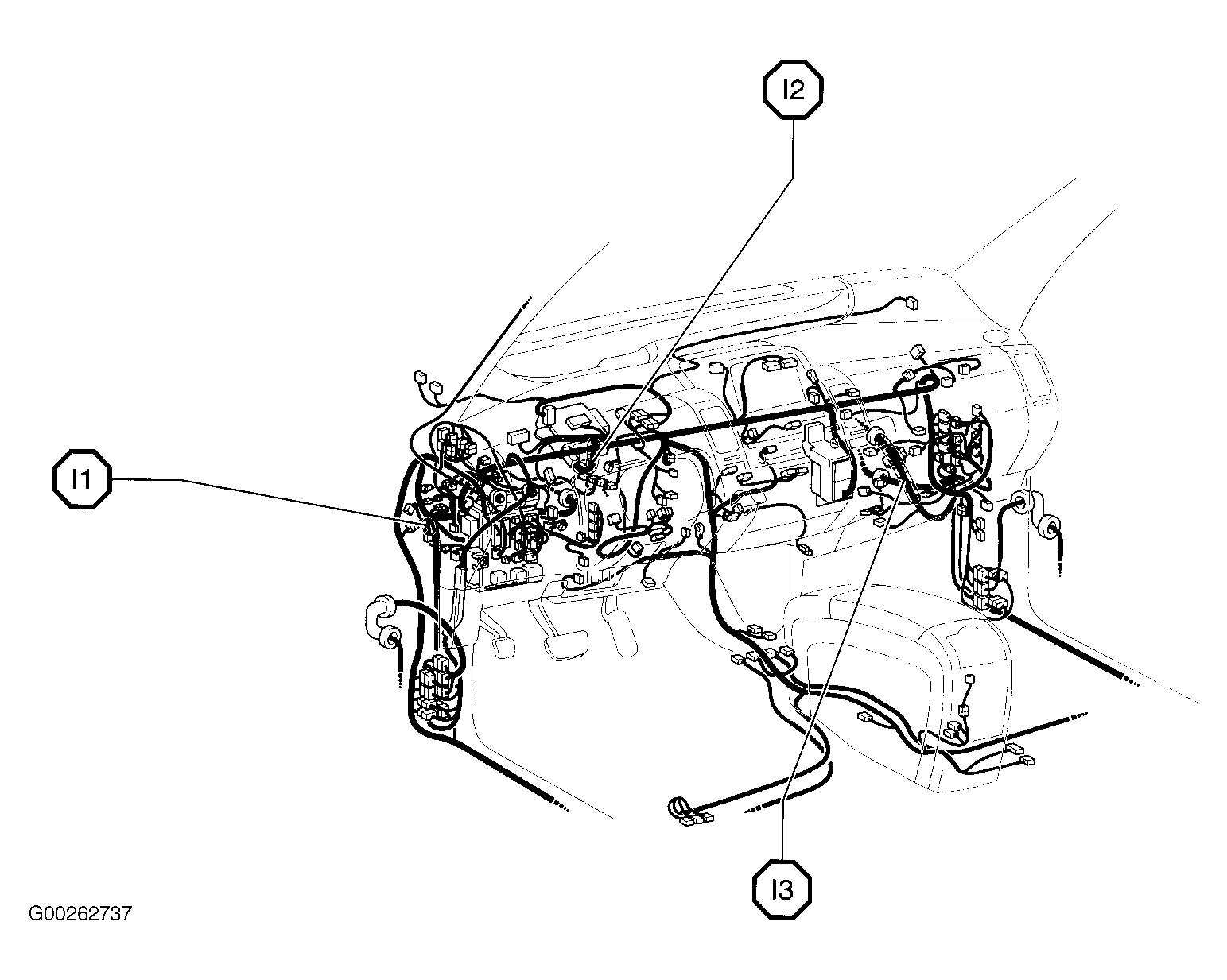 I2

I1

I3

G00262737