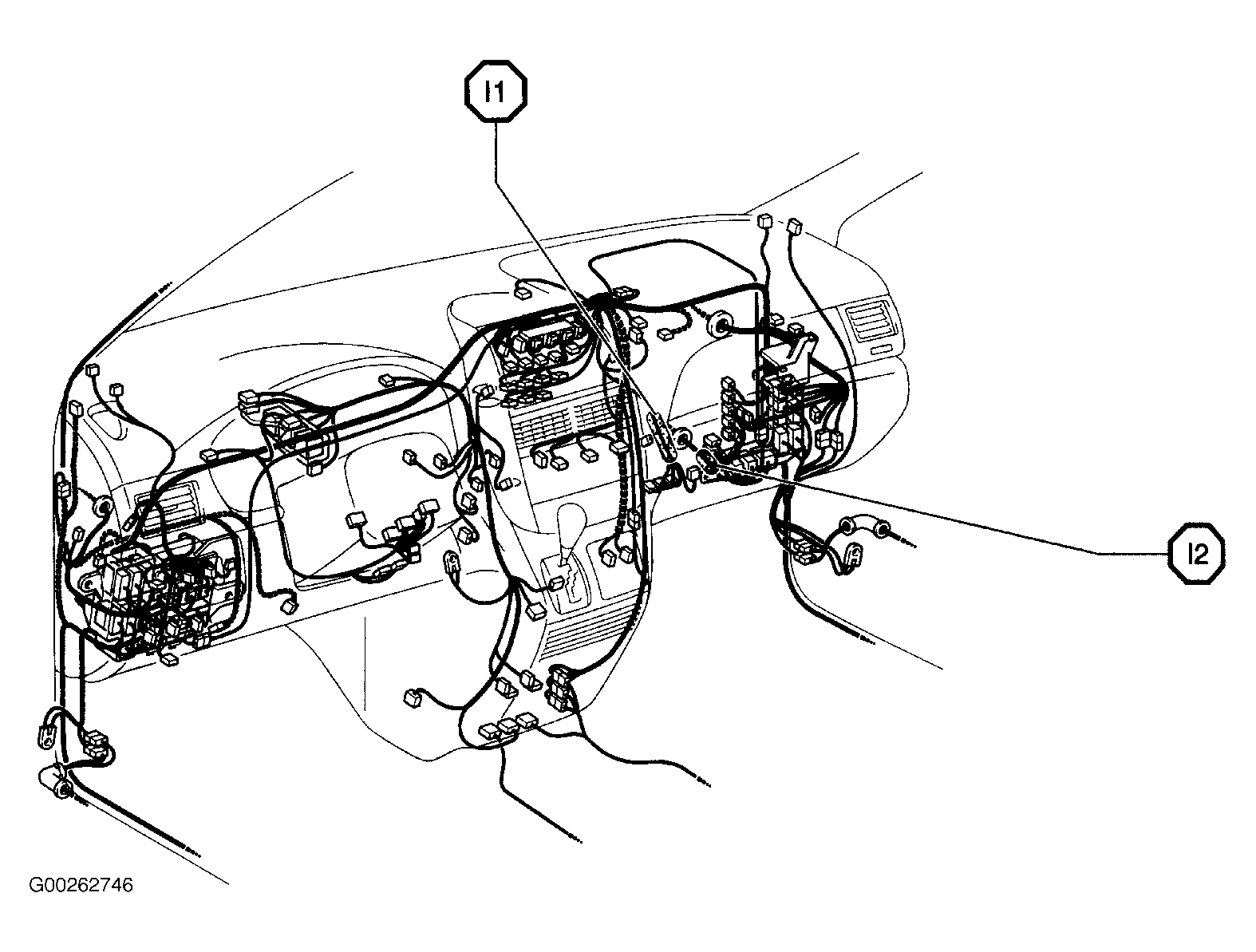 I1

I2

G00262746