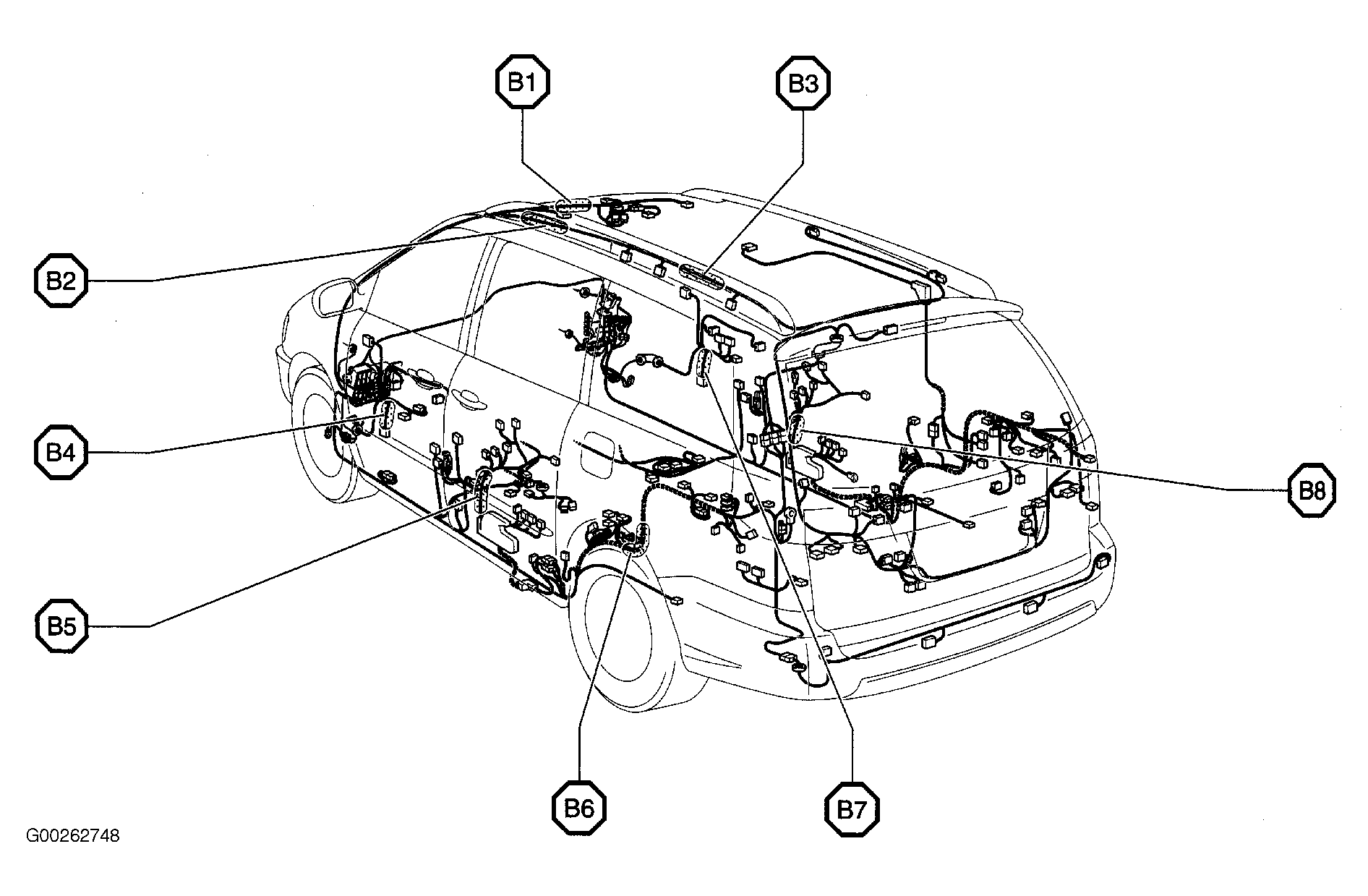 B1
B3
B2
B4
B8
B5
B6
B7
G00262748