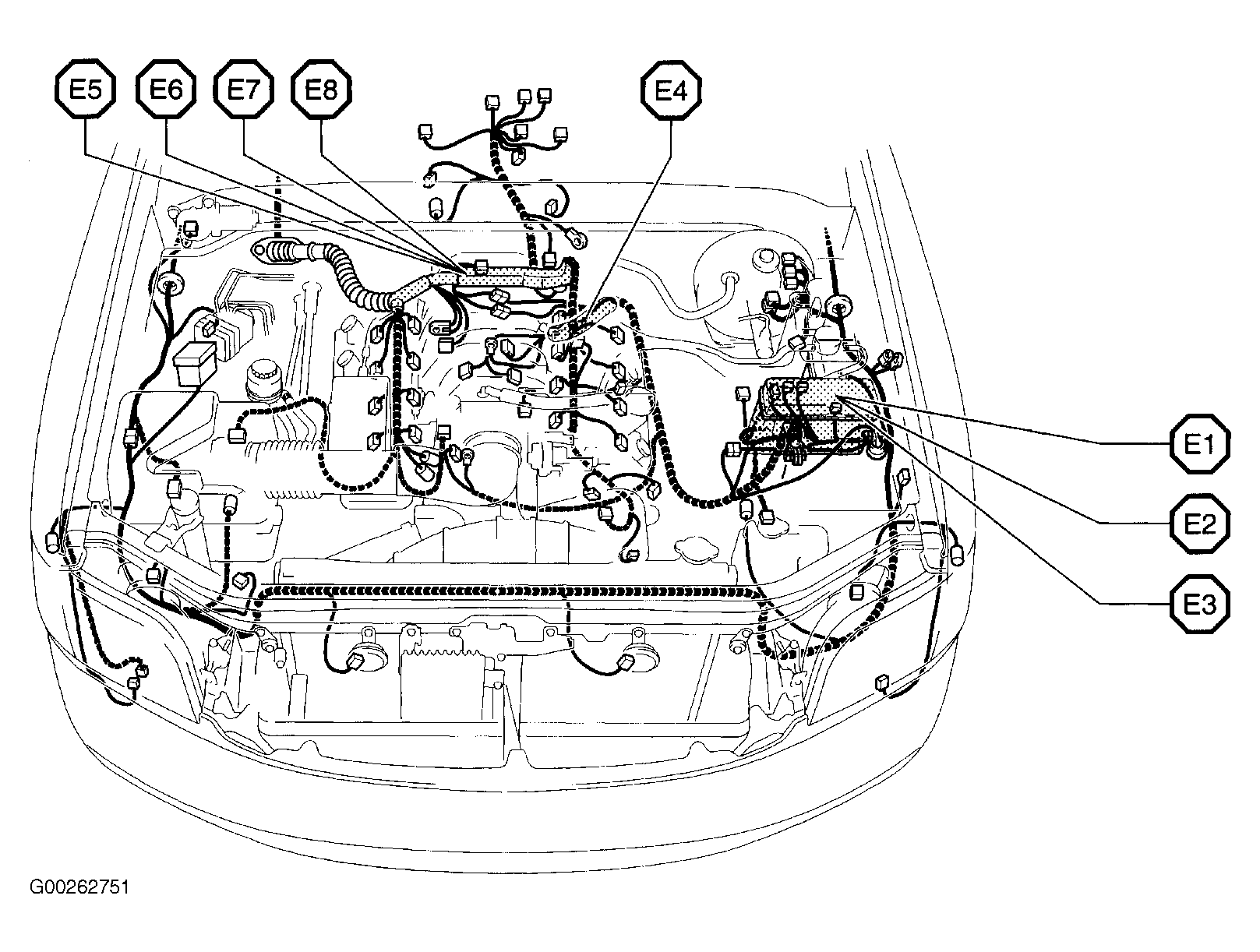 E5
E6
E7
E8
E4
E1
E2
E3
G00262751