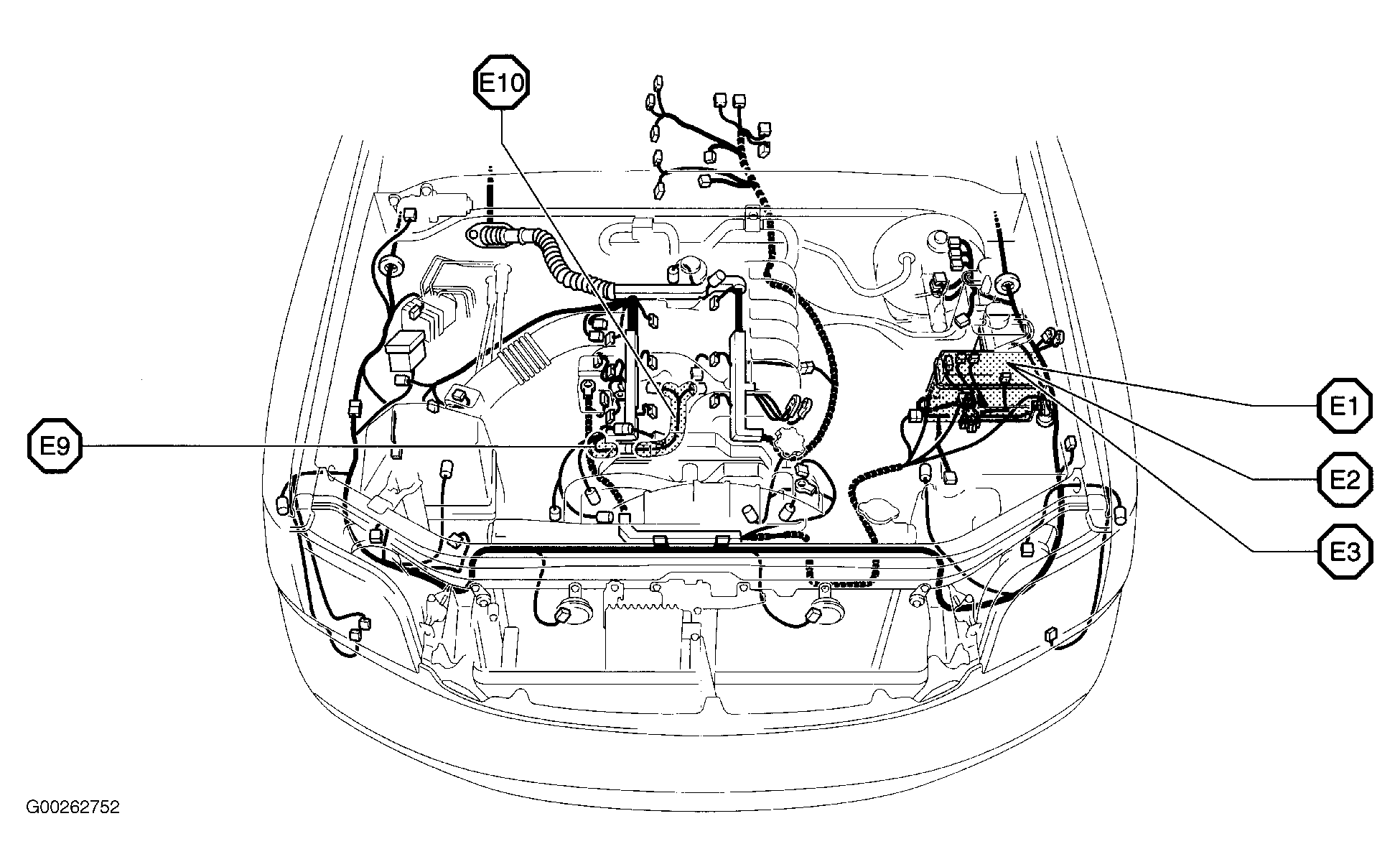 E10

E9

E1

E2

E3

G00262752