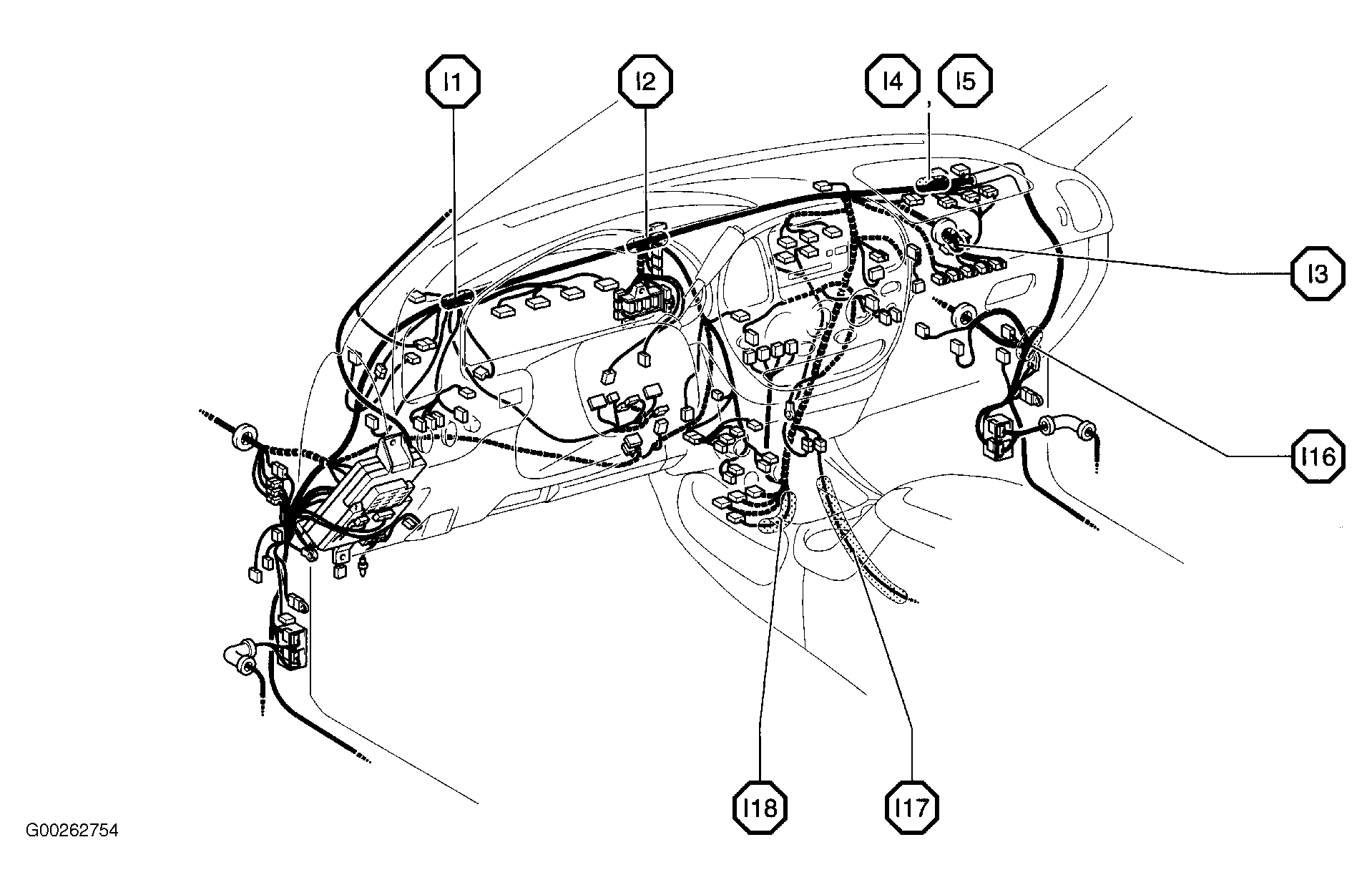 I1
I2
I4
,
I5
I3
I16
I18
I17
G00262754