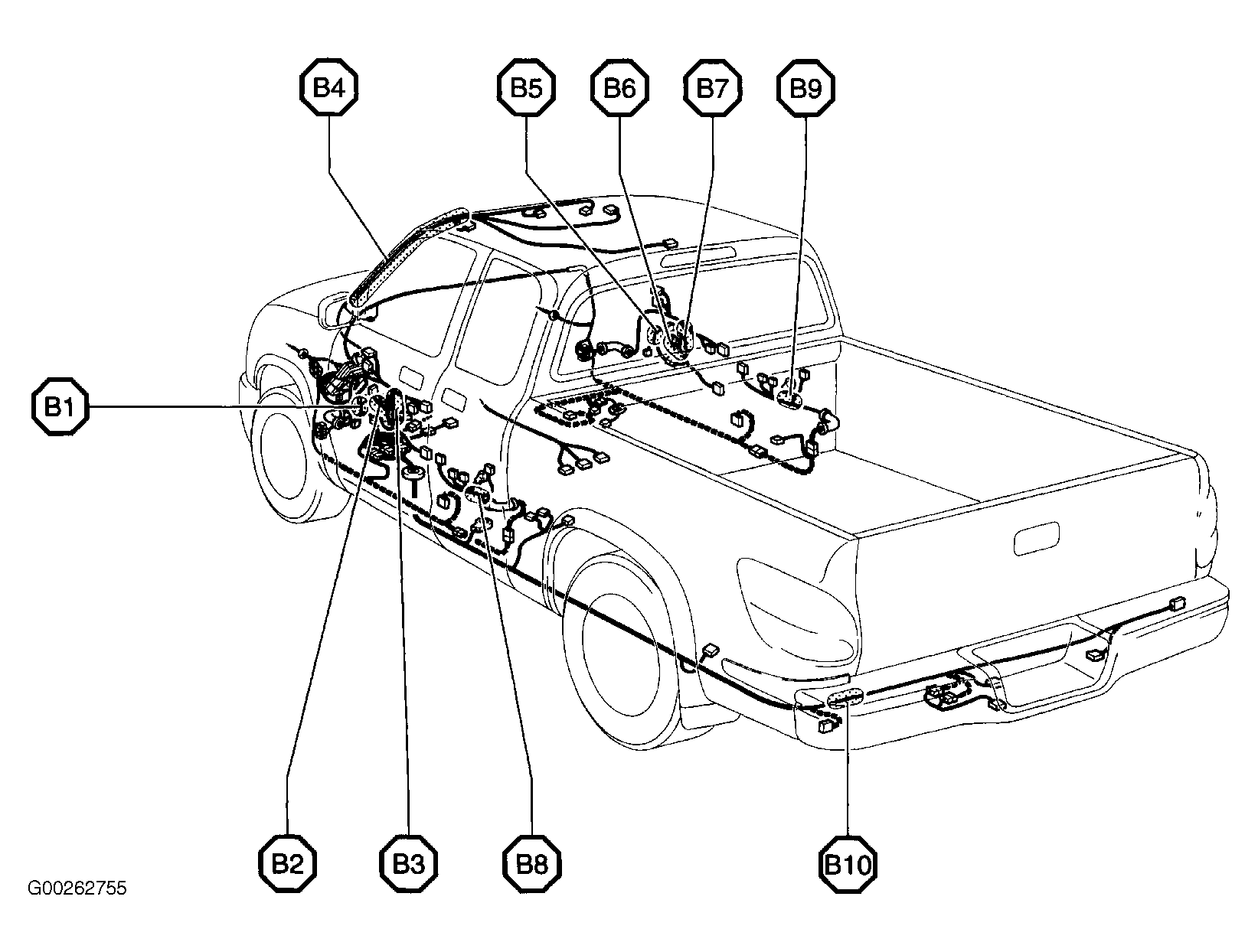 B4
B5
B6
B7
B9
B1
B2
B3
B8
B10
G00262755