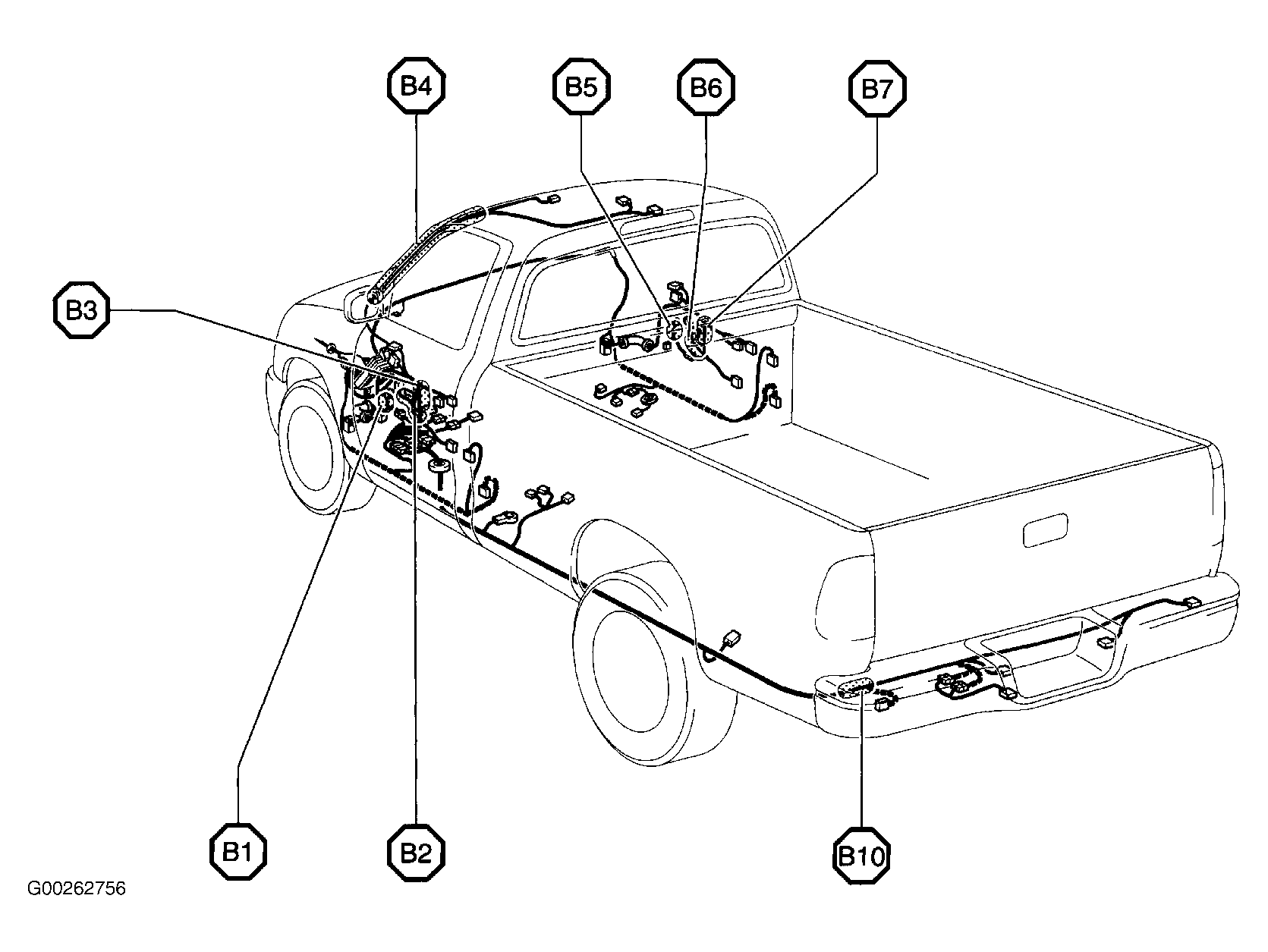 B4
B5
B6
B7
B3
B1
B2
B10
G00262756