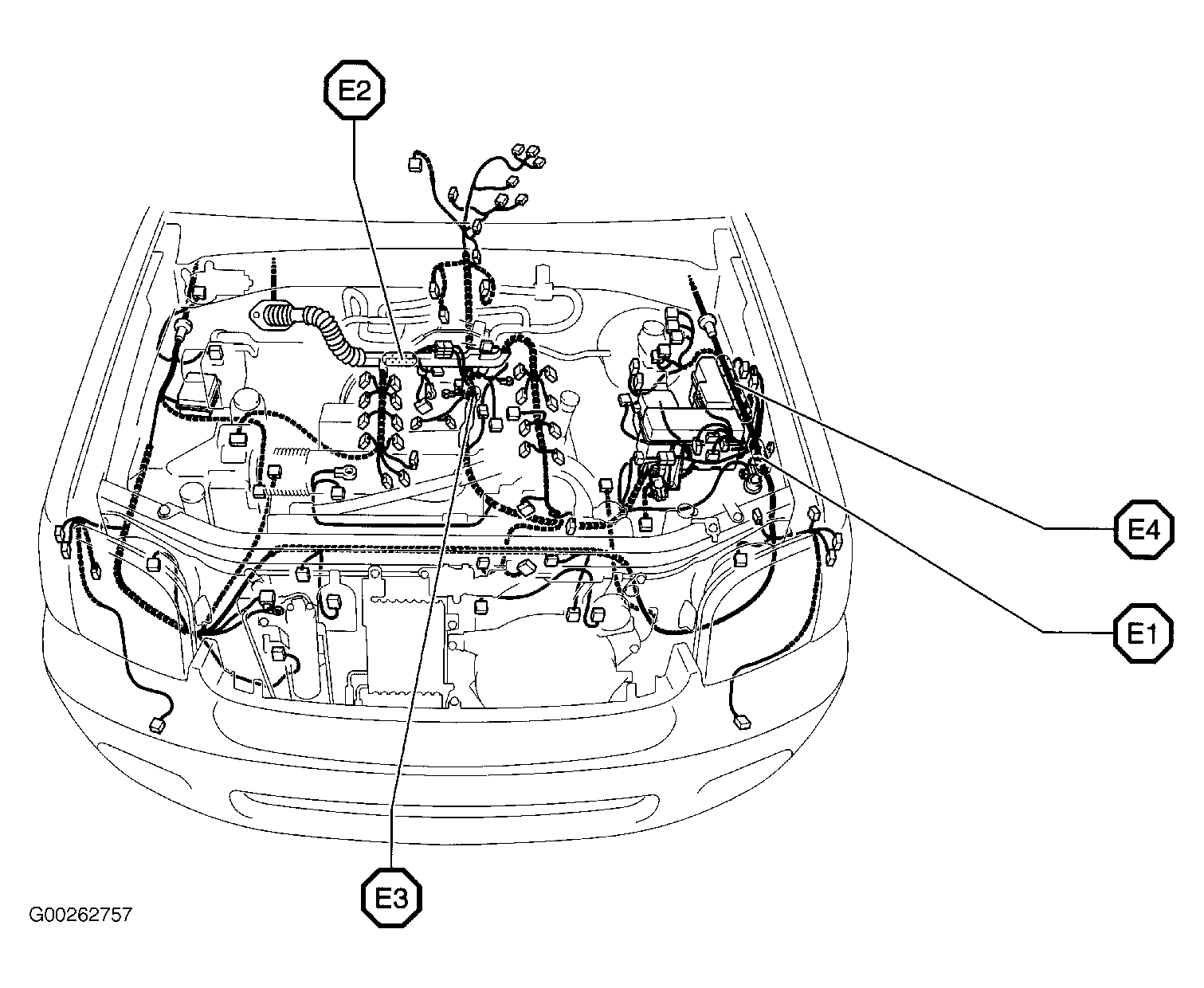 E2
E4
E1
E3
G00262757