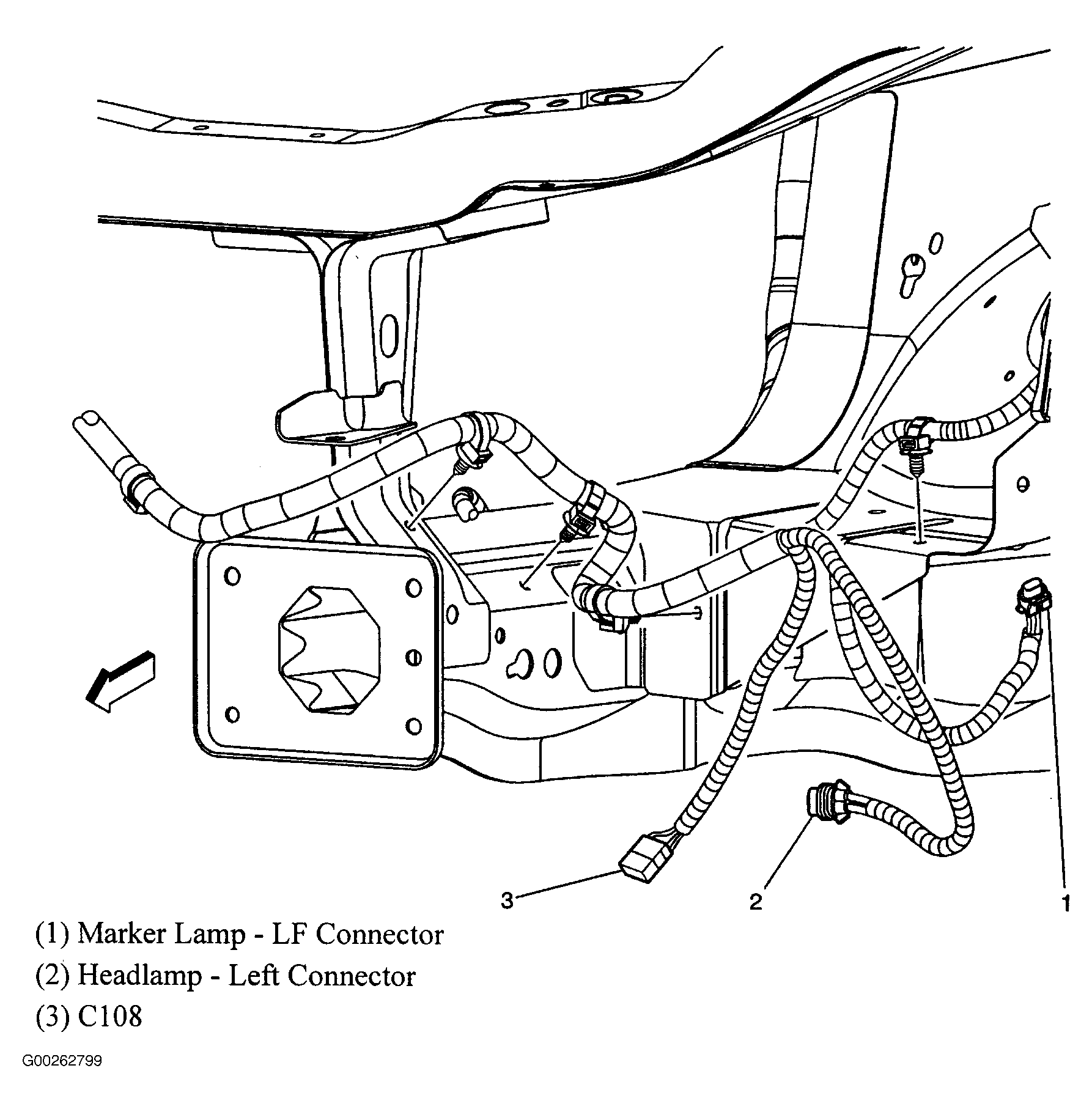 3
2
1

(1) Marker Lamp - LF Connector
(2) Headlamp - Left Connector
(3) C108

G00262799