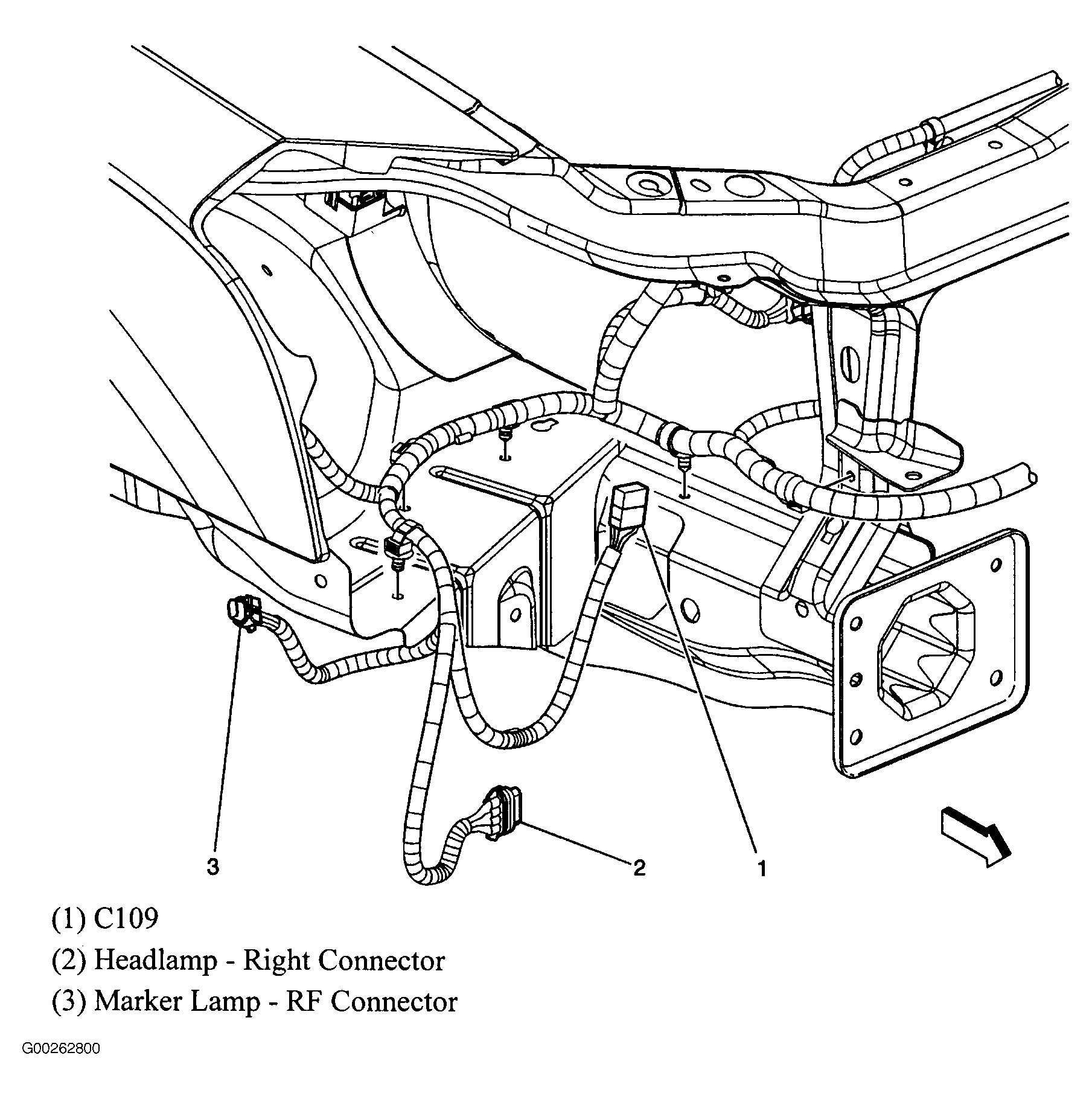 3

2

1

(1) C109

(2) Headlamp - Right Connector

(3) Marker Lamp - RF Connector

G00262800