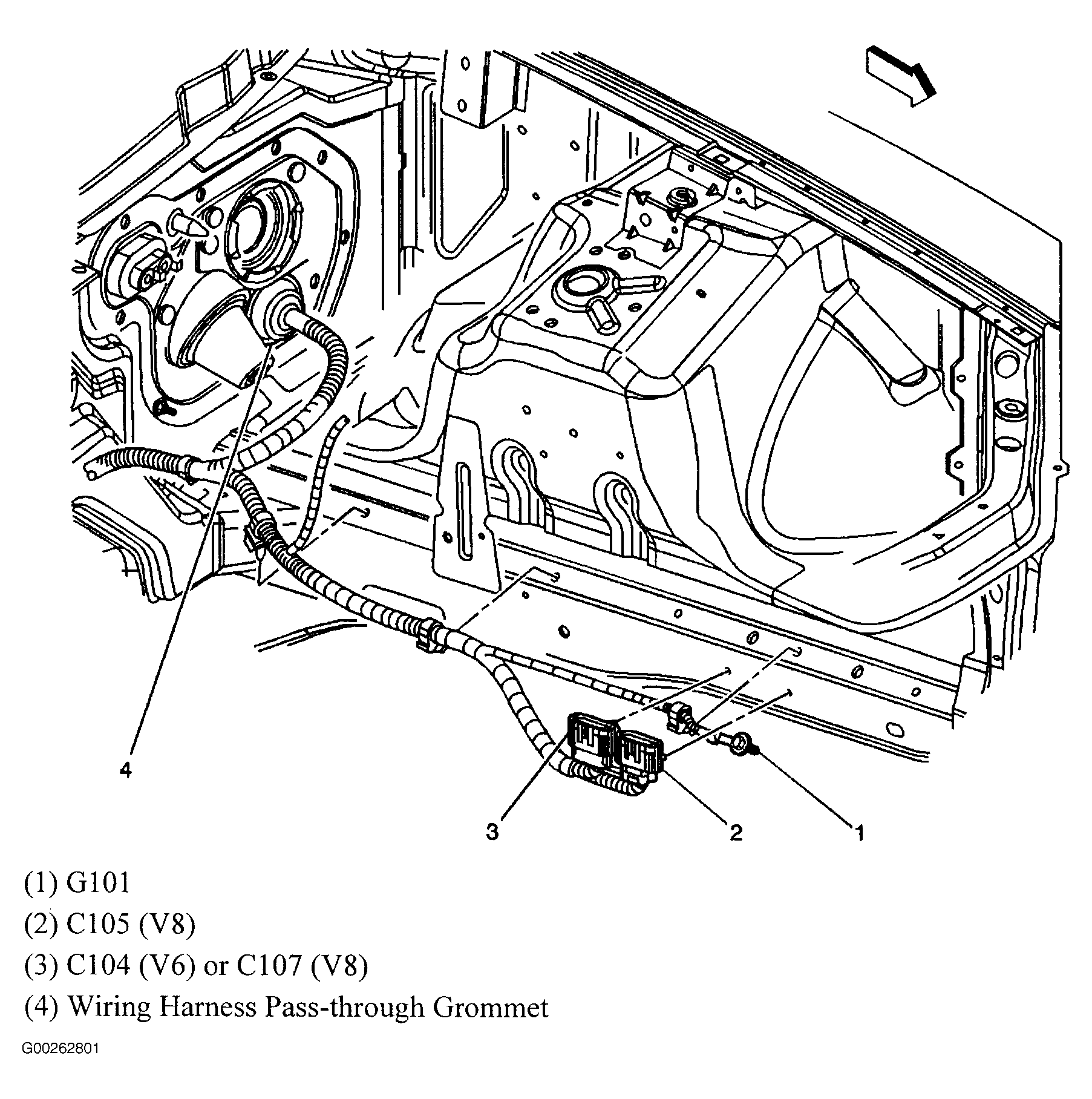 4

3

2

1

(1) G101

(2) C105 (V8)

(3) C104 (V6) or C107 (V8)

(4) Wiring Harness Pass-through Grommet

G00262801