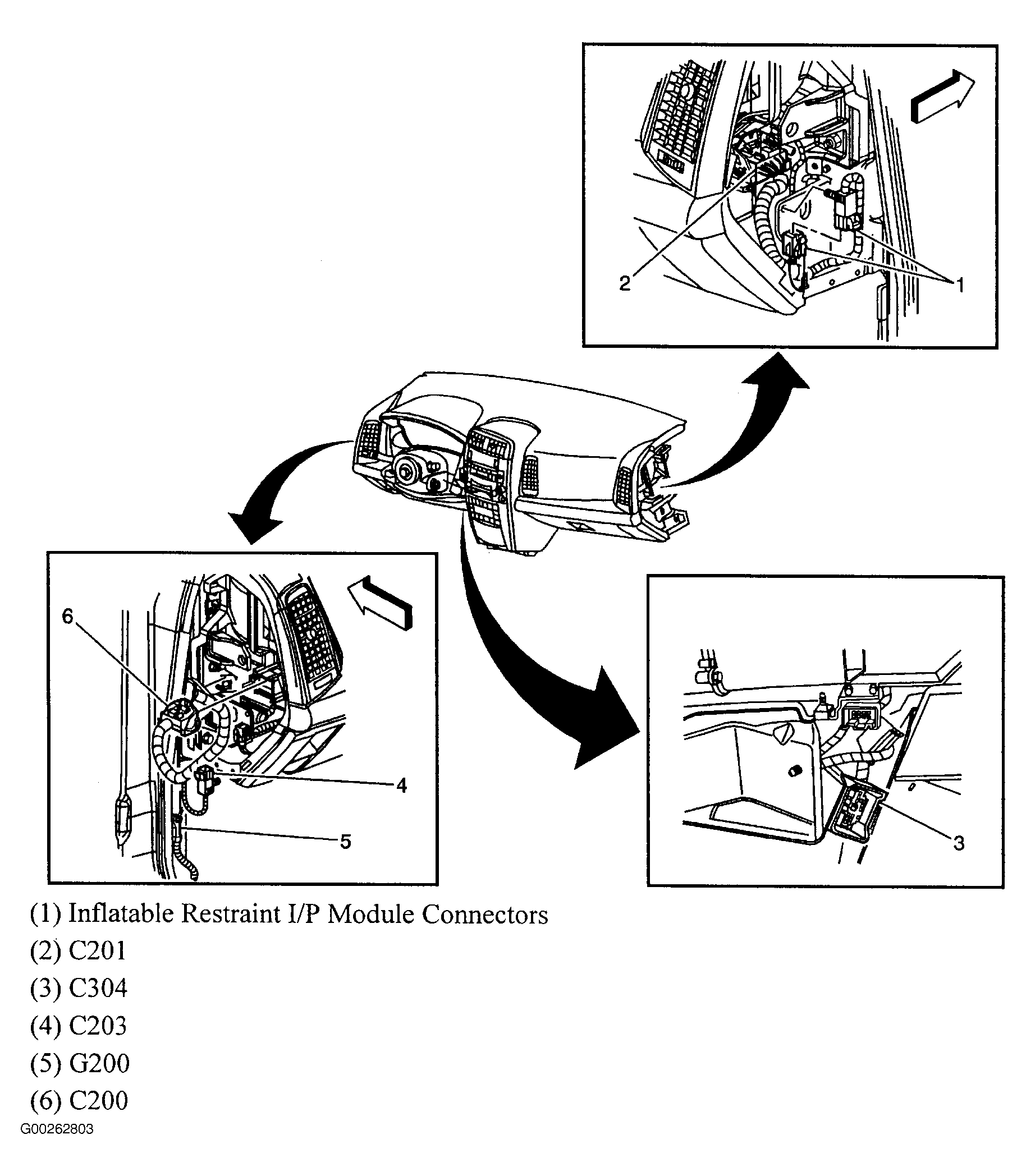 2
1
6
4
5
3
(1) Inflatable Restraint I/P Module Connectors
(2) C201
(3) C304
(4) C203
(5) G200
(6) C200
G00262803