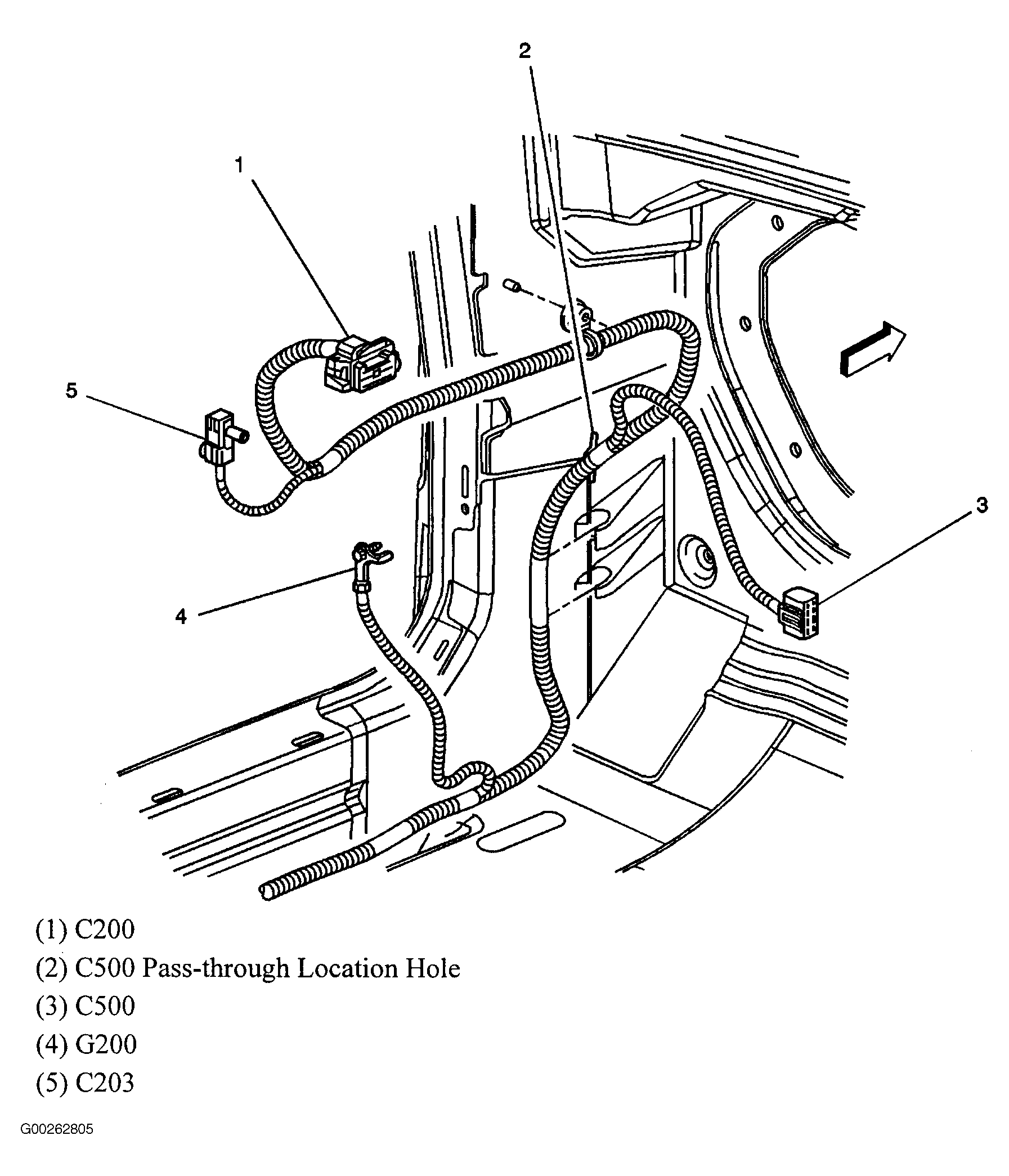 2

1

5

3

4

(1) C200
(2) C500 Pass-through Location Hole
(3) C500
(4) G200
(5) C203

G00262805