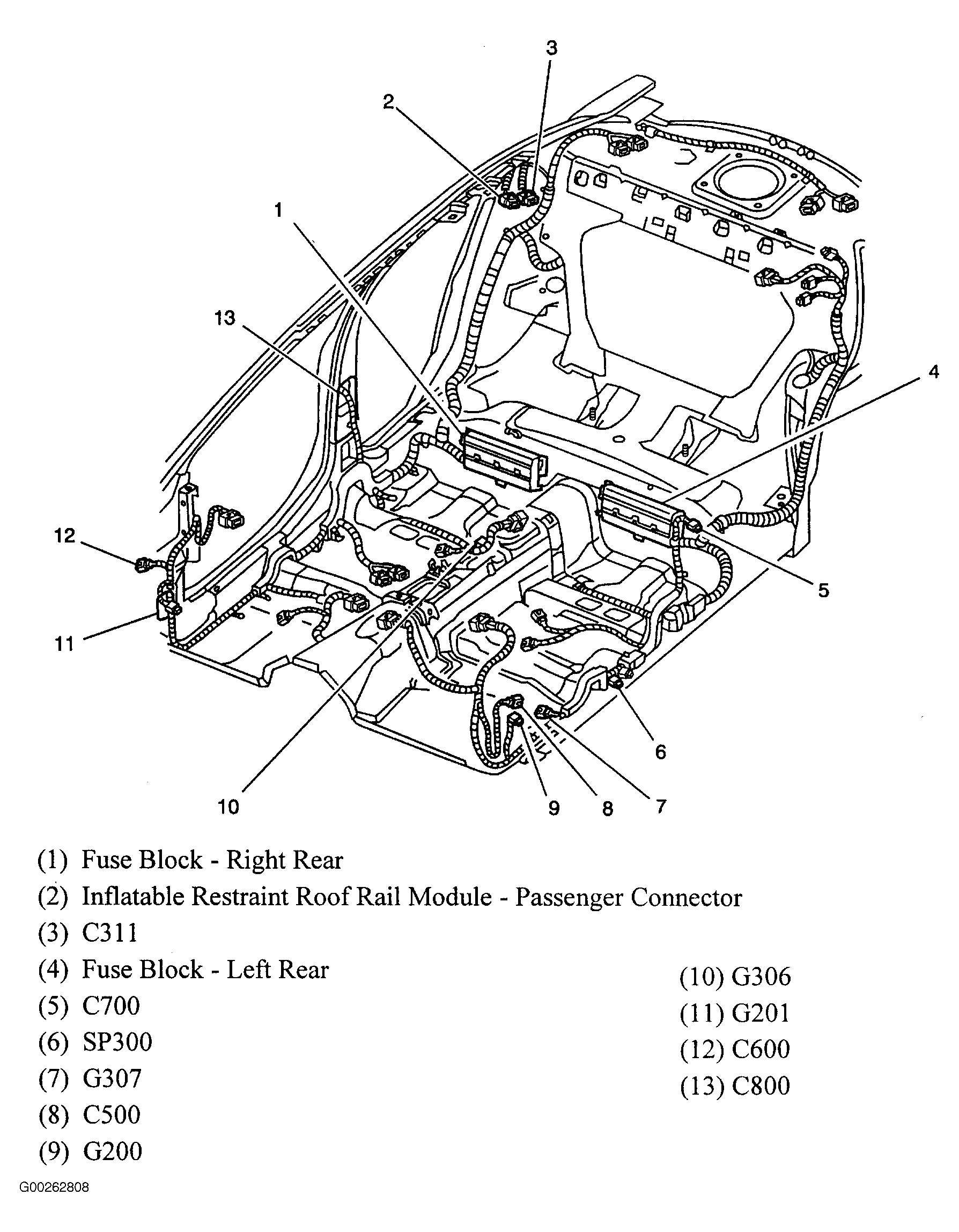 3
2
1
13
4
12
5
11
6
10
9
8
7

(1) Fuse Block - Right Rear
(2) Inflatable Restraint Roof Rail Module - Passenger Connector
(3) C311
(4) Fuse Block - Left Rear
(5) C700
(6) SP300
(7) G307
(8) C500
(9) G200

(10) G306
(11) G201
(12) C600
(13) C800

G00262808