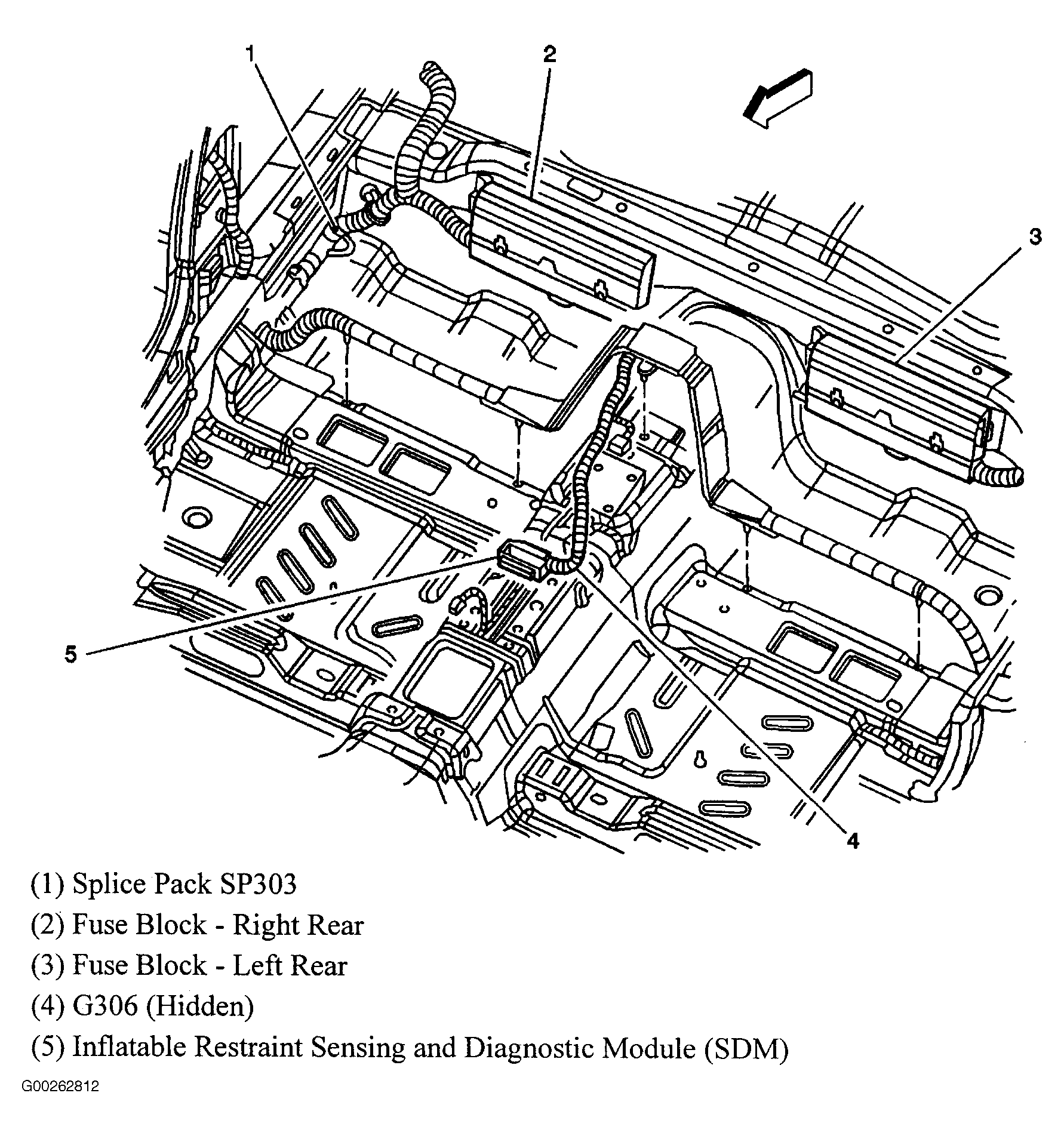 1
2
3
5
4

(1) Splice Pack SP303
(2) Fuse Block - Right Rear
(3) Fuse Block - Left Rear
(4) G306 (Hidden)
(5) Inflatable Restraint Sensing and Diagnostic Module (SDM)

G00262812