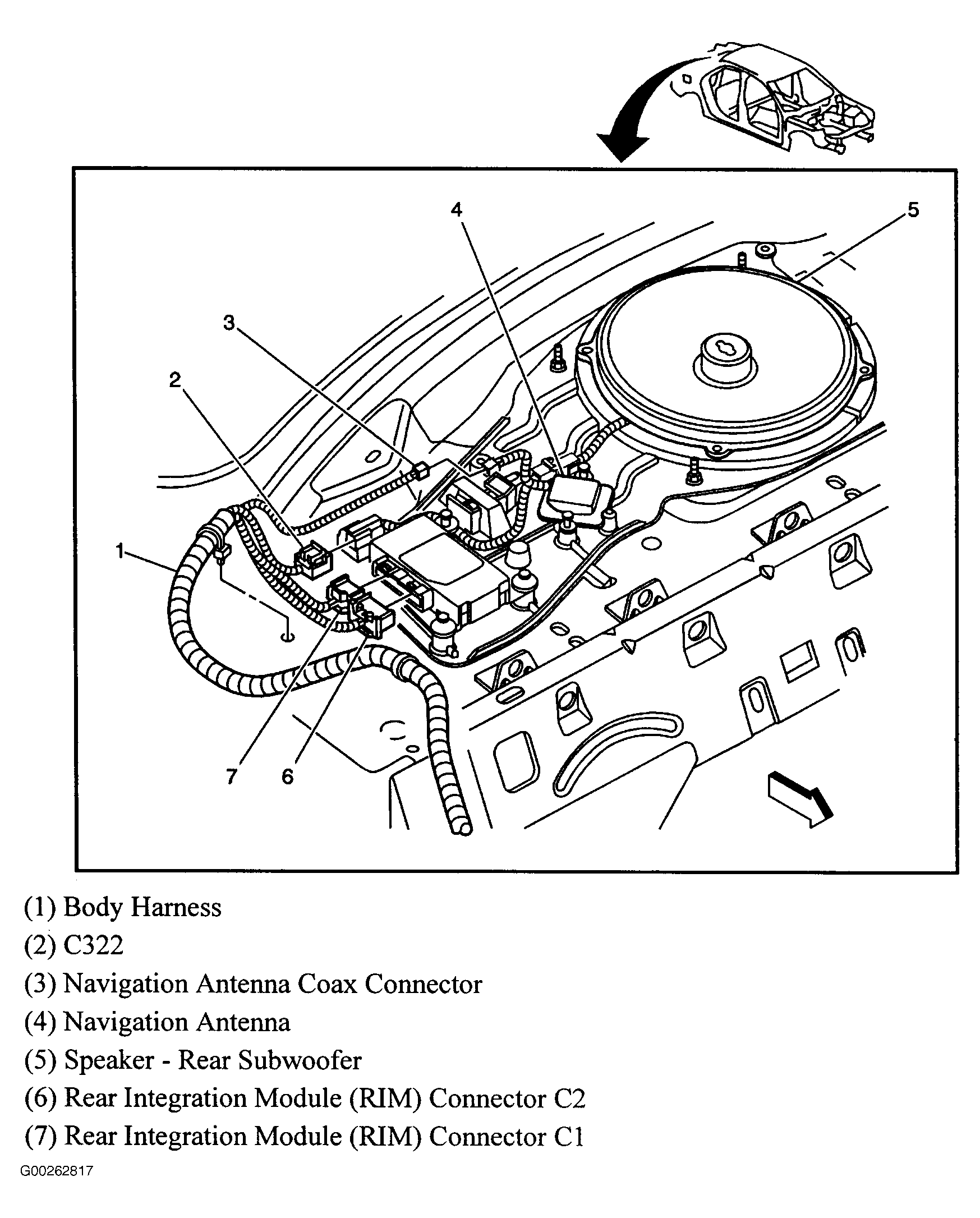 4
5
3
2
1
7
6

(1) Body Harness
(2) C322
(3) Navigation Antenna Coax Connector
(4) Navigation Antenna
(5) Speaker - Rear Subwoofer
(6) Rear Integration Module (RIM) Connector C2
(7) Rear Integration Module (RIM) Connector C1

G00262817