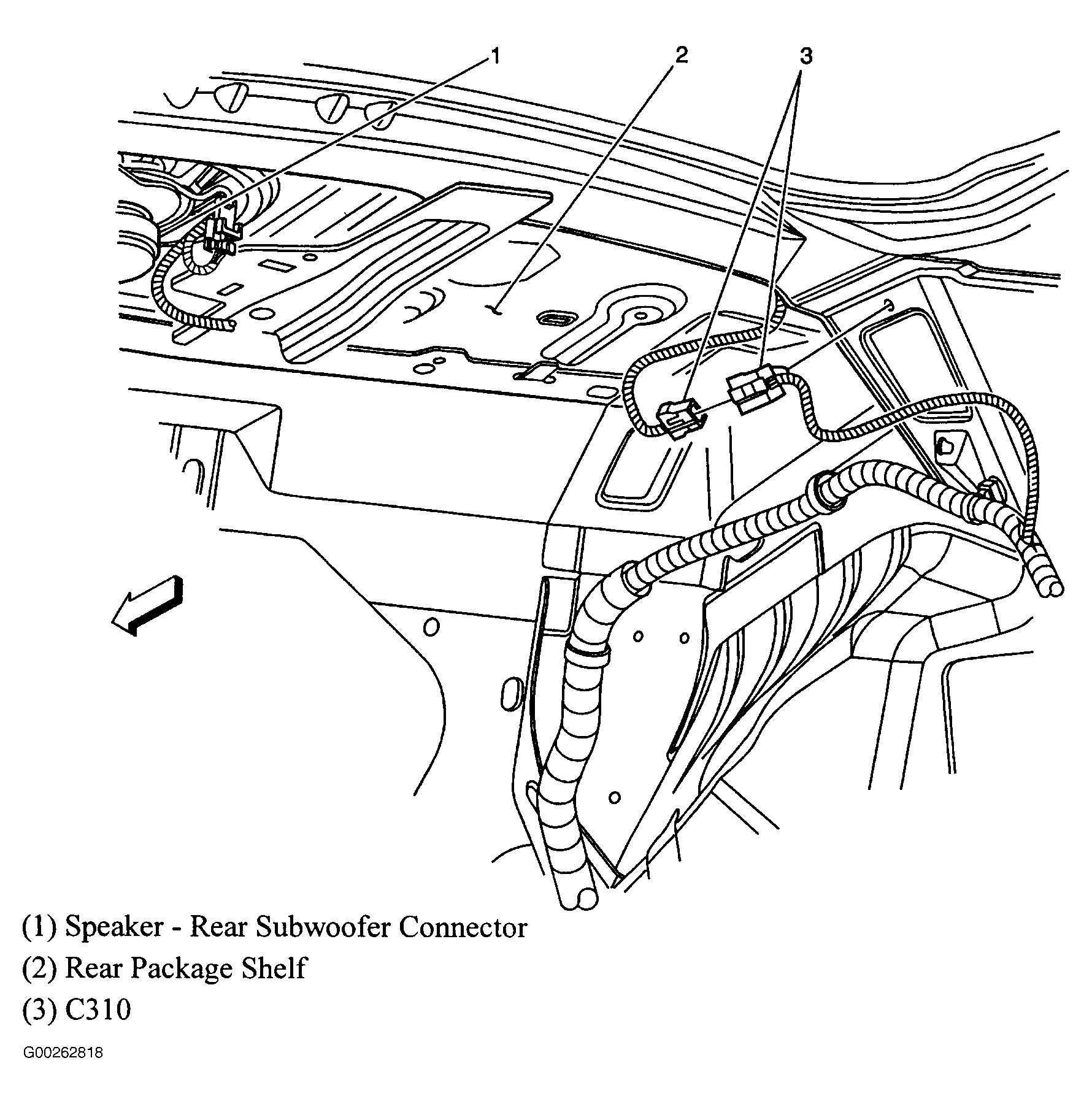 1
2
3

(1) Speaker - Rear Subwoofer Connector
(2) Rear Package Shelf
(3) C310

G00262818