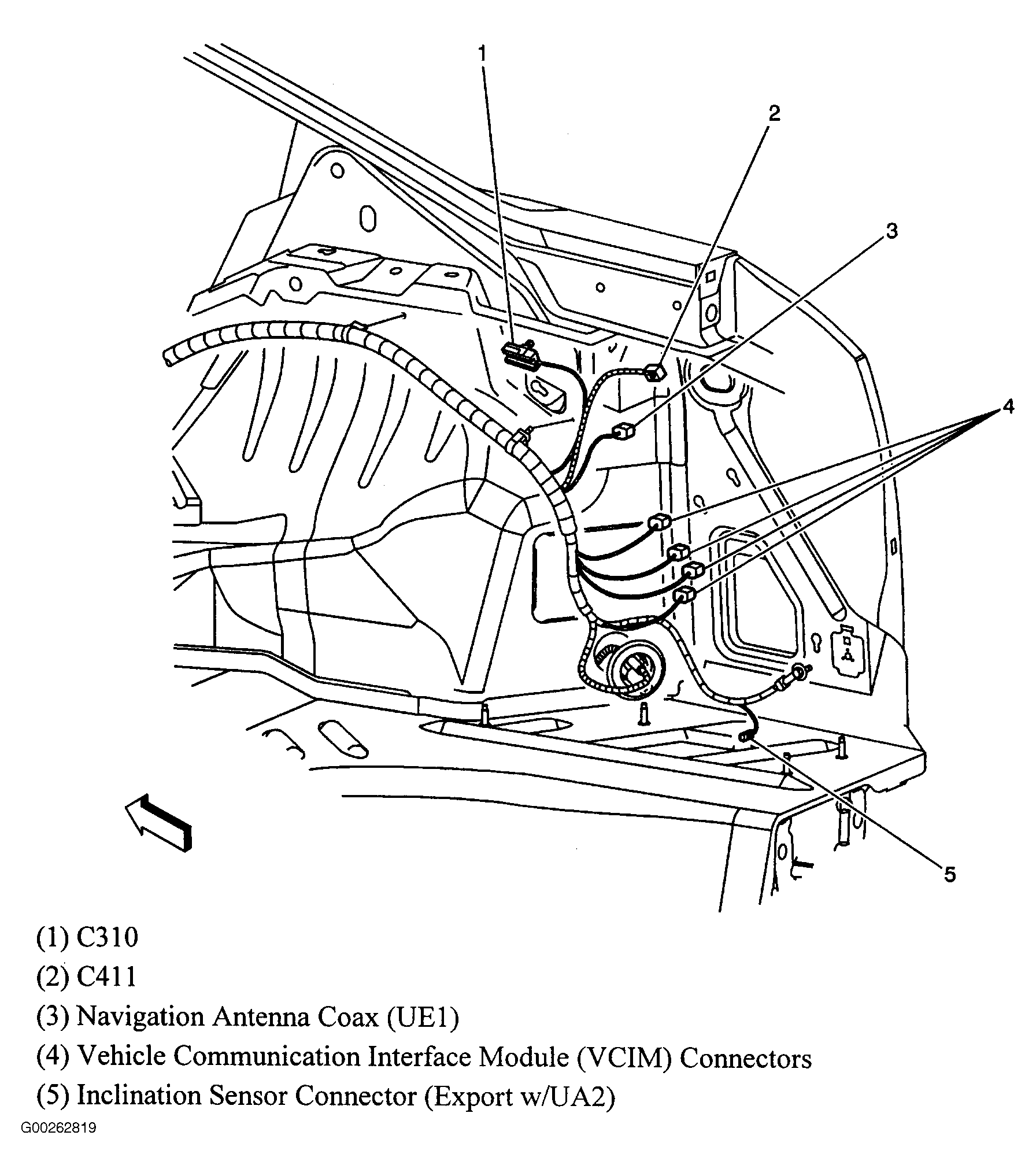 1
2
3
4
5

(1) C310
(2) C411
(3) Navigation Antenna Coax (UE1)
(4) Vehicle Communication Interface Module (VCIM) Connectors
(5) Inclination Sensor Connector (Export w/UA2)

G00262819