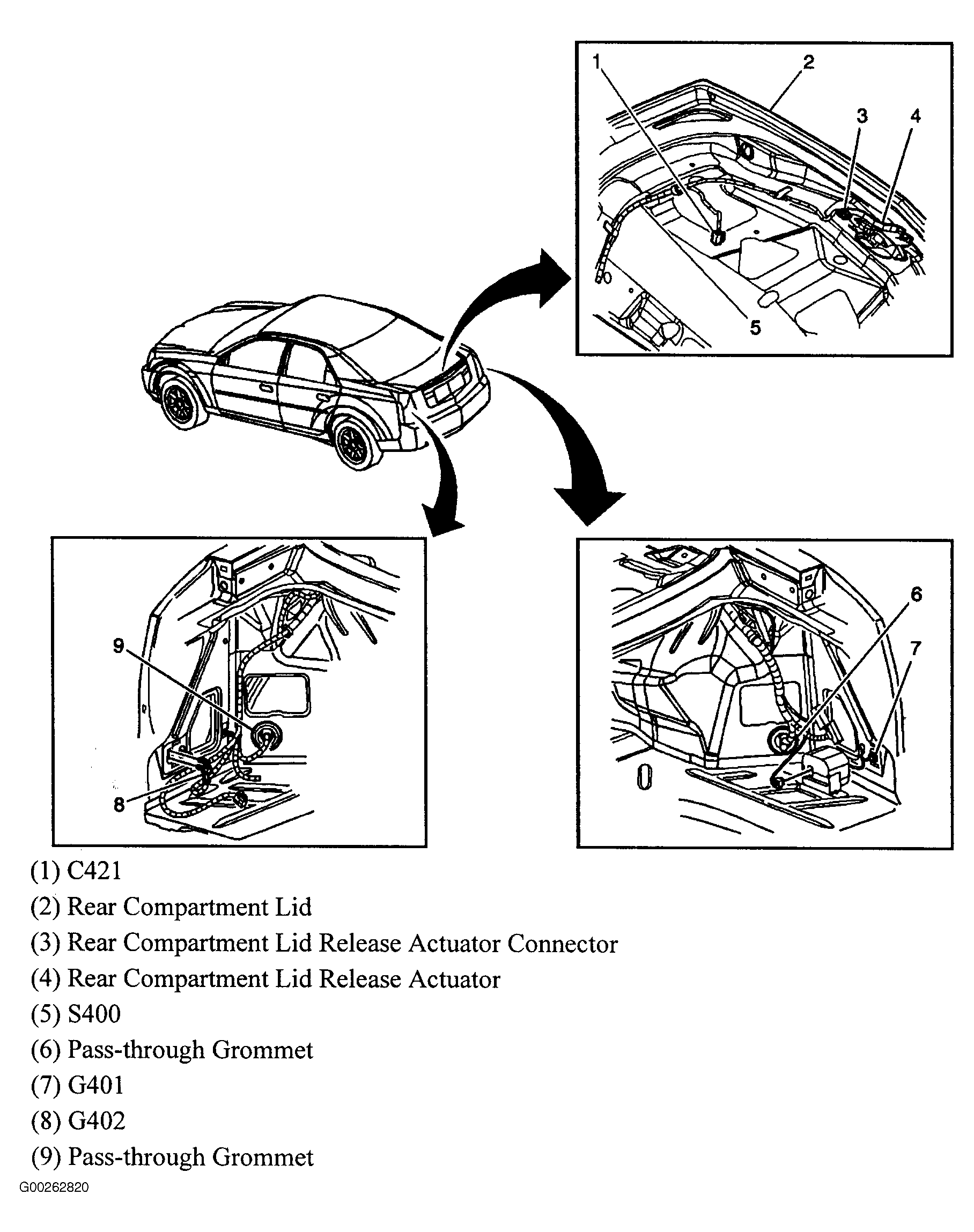 1
2
3
4
5
9
8
6
7

(1) C421
(2) Rear Compartment Lid
(3) Rear Compartment Lid Release Actuator Connector
(4) Rear Compartment Lid Release Actuator
(5) S400
(6) Pass-through Grommet
(7) G401
(8) G402
(9) Pass-through Grommet

G00262820