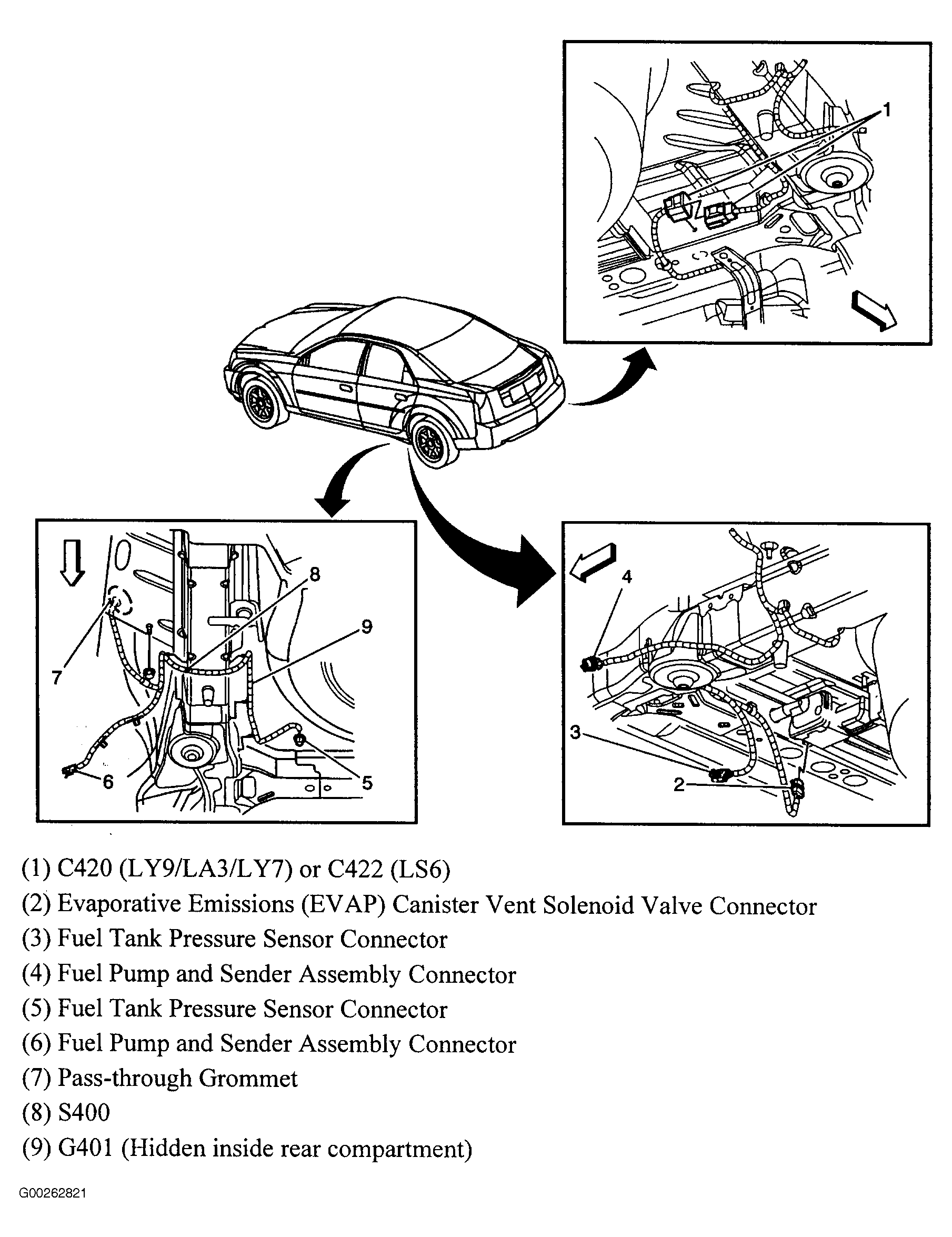 1

8
9
7
6
5

4
3
2

(1) C420 (LY9/LA3/LY7) or C422 (LS6)
(2) Evaporative Emissions (EVAP) Canister Vent Solenoid Valve Connector
(3) Fuel Tank Pressure Sensor Connector
(4) Fuel Pump and Sender Assembly Connector
(5) Fuel Tank Pressure Sensor Connector
(6) Fuel Pump and Sender Assembly Connector
(7) Pass-through Grommet
(8) S400
(9) G401 (Hidden inside rear compartment)

G00262821