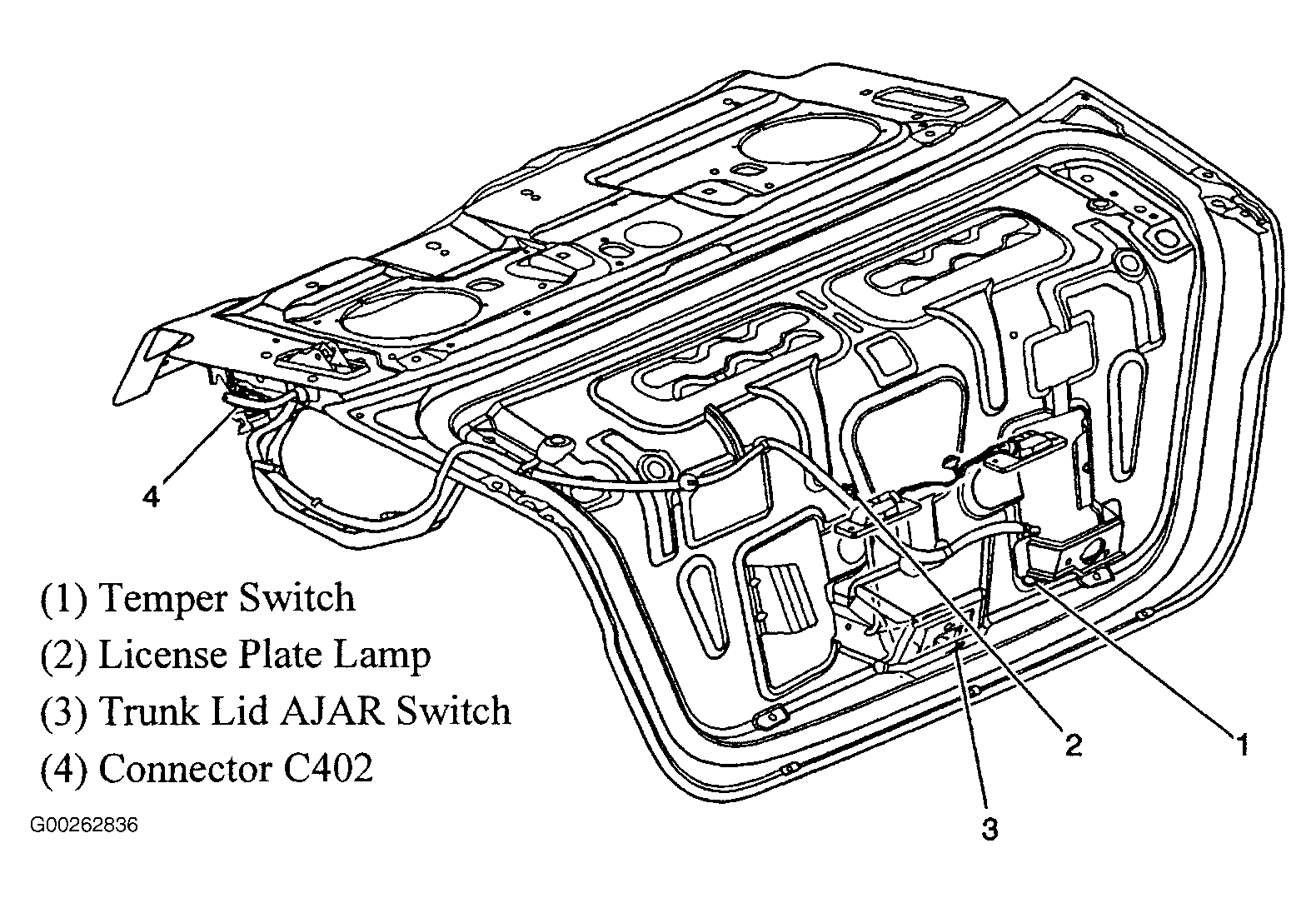 4

(1) Temper Switch
(2) License Plate Lamp
(3) Trunk Lid AJAR Switch
(4) Connector C402

2

1

3

G00262836