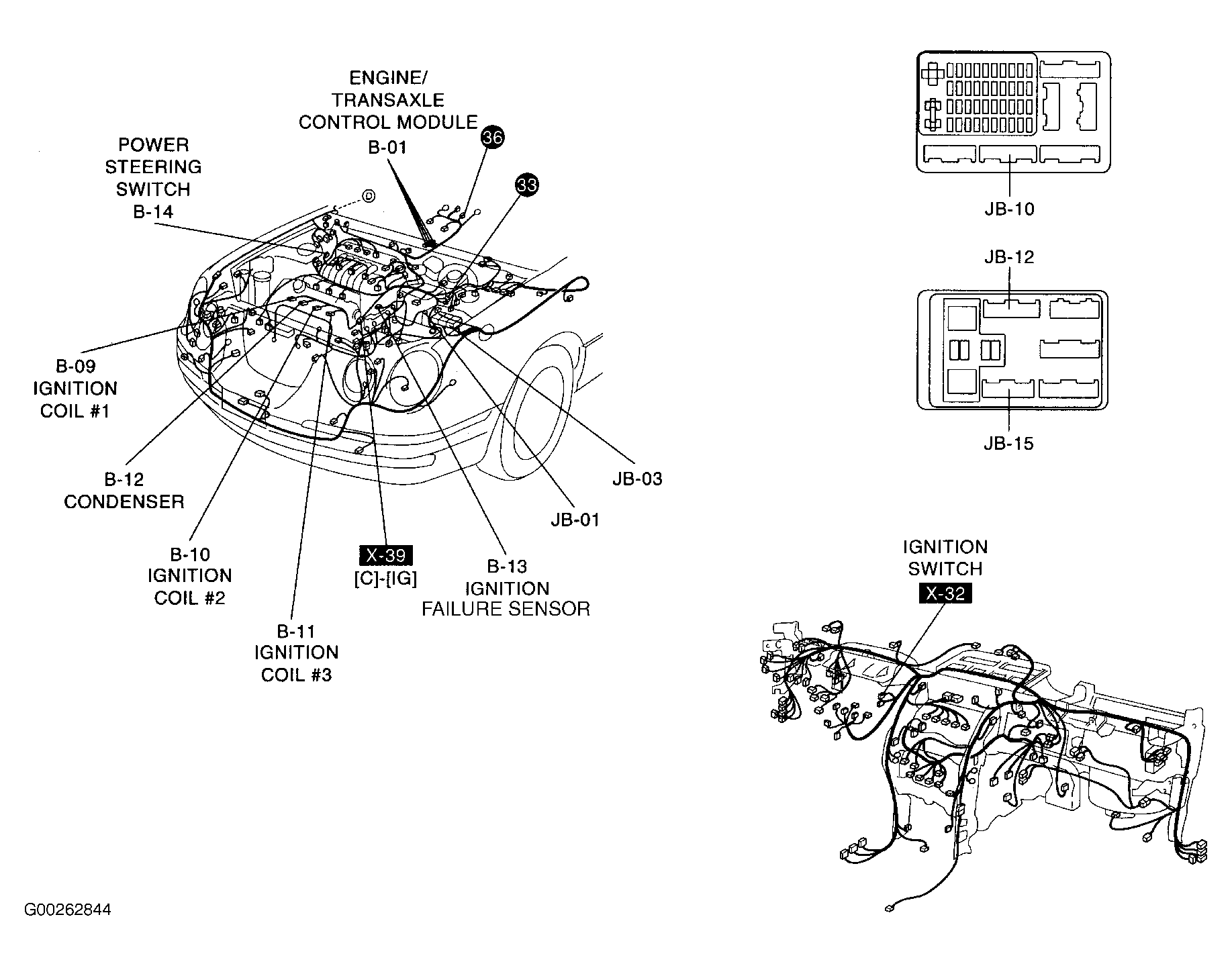 ENGINE/
TRANSAXLE
CONTROL MODULE
B-01

36

33

POWER
STEERING
SWITCH
B-14

D

B-09
IGNITION
COIL #1

B-12
CONDENSER

B-10
IGNITION
COIL #2

B-11
IGNITION
COIL #3

X-39
[C]-[IG]

B-13
IGNITION
FAILURE SENSOR

JB-01

JB-03

JB-10

JB-12

JB-15

IGNITION
SWITCH
X-32

G00262844