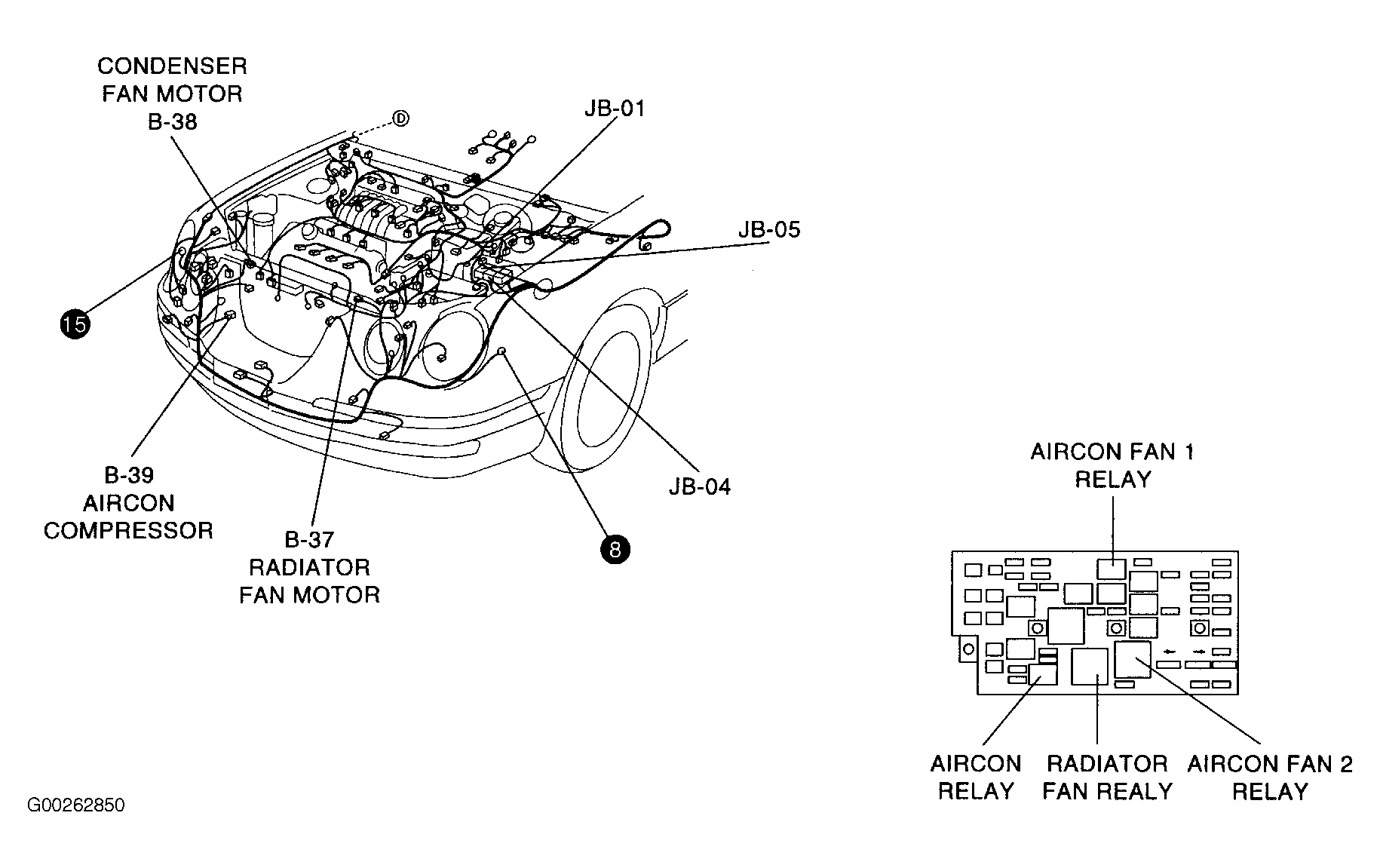 CONDENSER FAN MOTOR B-38

D

JB-01

JB-05

15

B-39 AIRCON COMPRESSOR

B-37 RADIATOR FAN MOTOR

8

JB-04

AIRCON FAN 1 RELAY

AIRCON RELAY

RADIATOR FAN REALY

AIRCON FAN 2 RELAY

G00262850