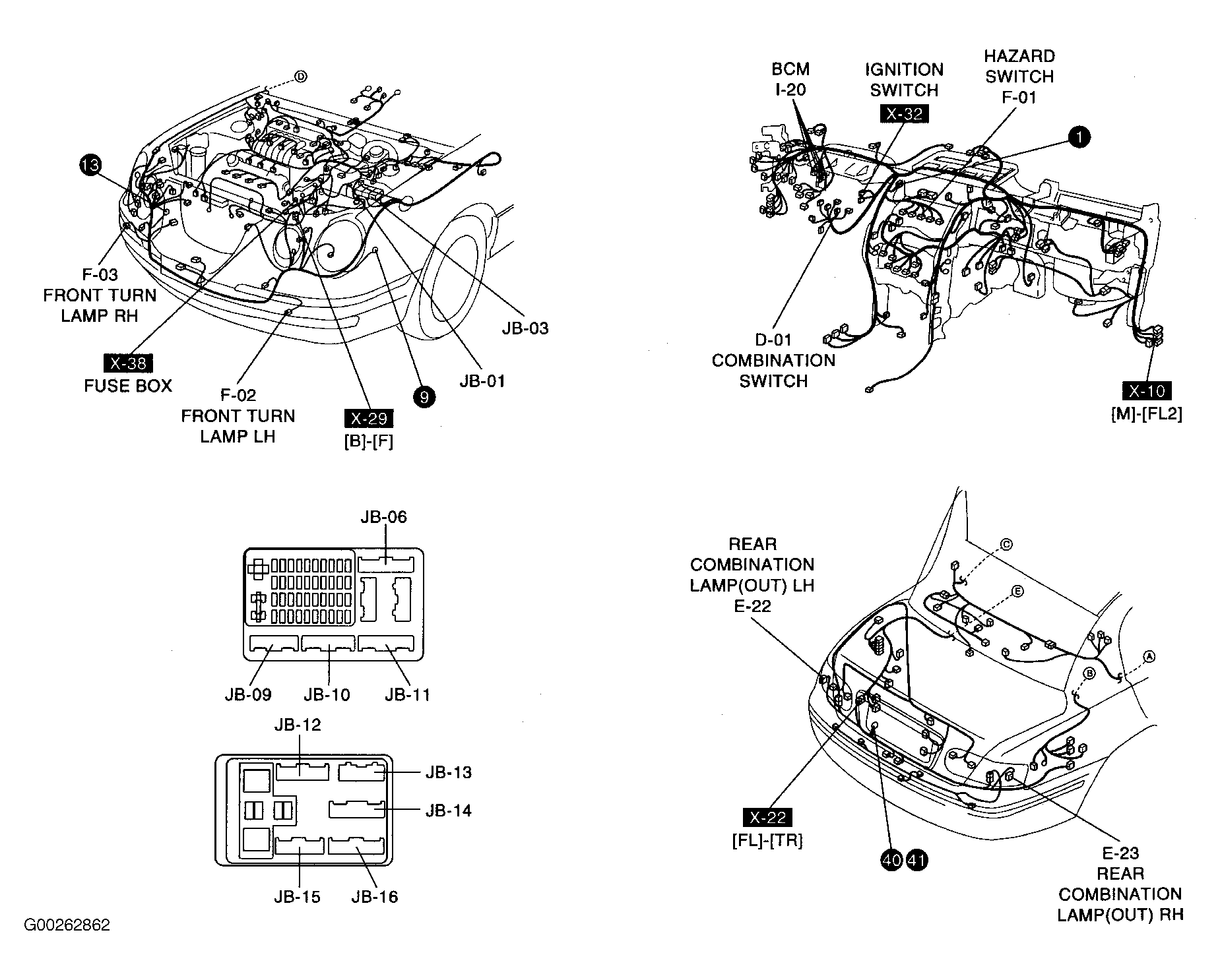 D

13

F-03
FRONT TURN
LAMP RH

X-38
FUSE BOX

F-02
FRONT TURN
LAMP LH

X-29
[B]-[F]

9

JB-01

JB-03

BCM
I-20

IGNITION
SWITCH
X-32

HAZARD
SWITCH
F-01

1

D-01
COMBINATION
SWITCH

X-10
[M]-[FL2]

JB-06

JB-09

JB-10

JB-11

JB-12

JB-13

JB-14

JB-15

JB-16

REAR
COMBINATION
LAMP(OUT) LH
E-22

C

E

A

B

X-22
[FL]-[TR]

40 41

E-23
REAR
COMBINATION
LAMP(OUT) RH

G00262862