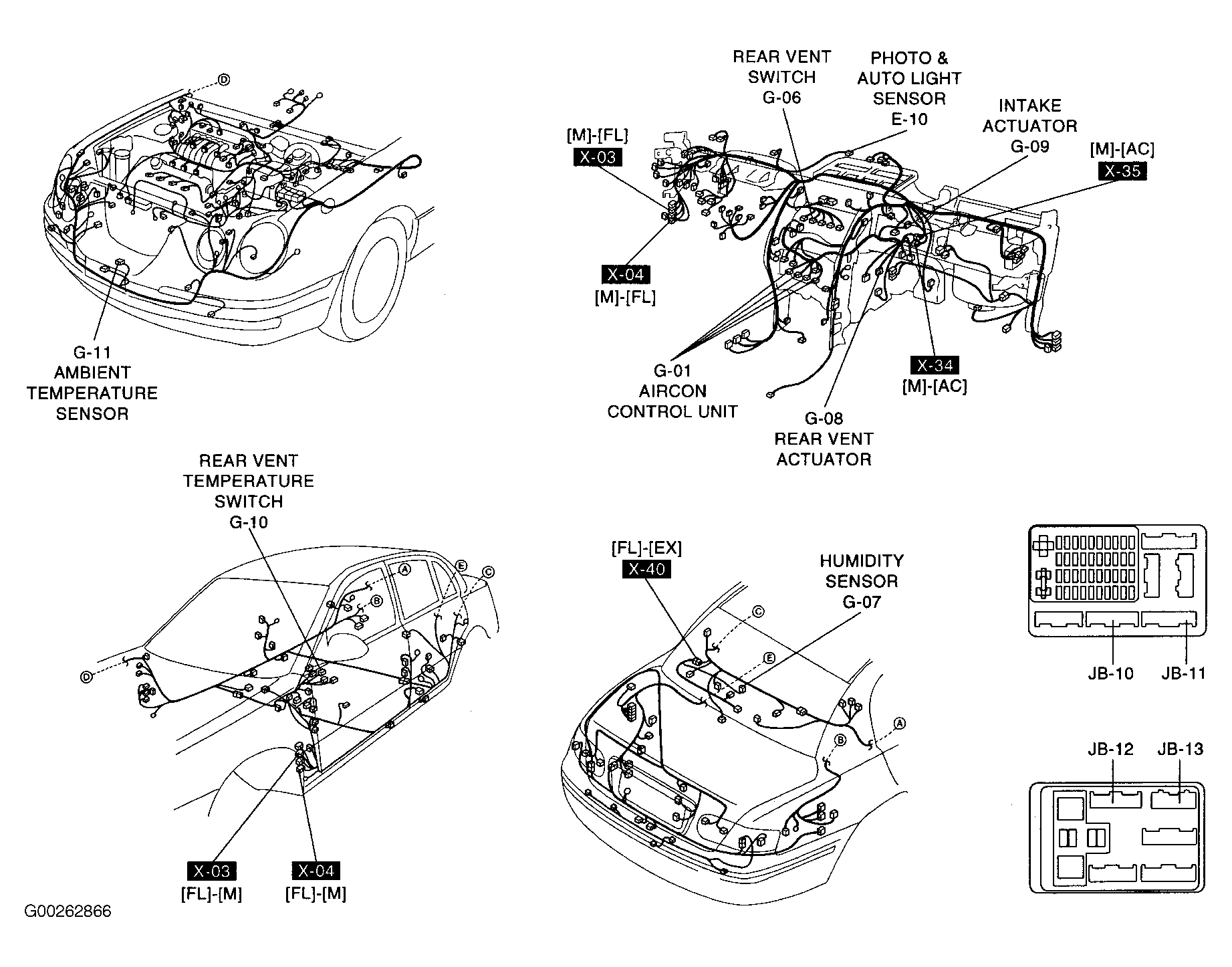 D

G-11
AMBIENT
TEMPERATURE
SENSOR

REAR VENT
SWITCH
G-06

PHOTO &
AUTO LIGHT
SENSOR
E-10

INTAKE
ACTUATOR
G-09

[M]-[FL]
X-03

[M]-[AC]
X-35

X-04
[M]-[FL]

G-01
AIRCON
CONTROL UNIT

X-34
[M]-[AC]

G-08
REAR VENT
ACTUATOR

REAR VENT
TEMPERATURE
SWITCH
G-10

A
B
E
C
D

X-03
[FL]-[M]

X-04
[FL]-[M]

[FL]-[EX]
X-40

HUMIDITY
SENSOR
G-07

C
E
A
B

JB-10
JB-11

JB-12
JB-13

G00262866