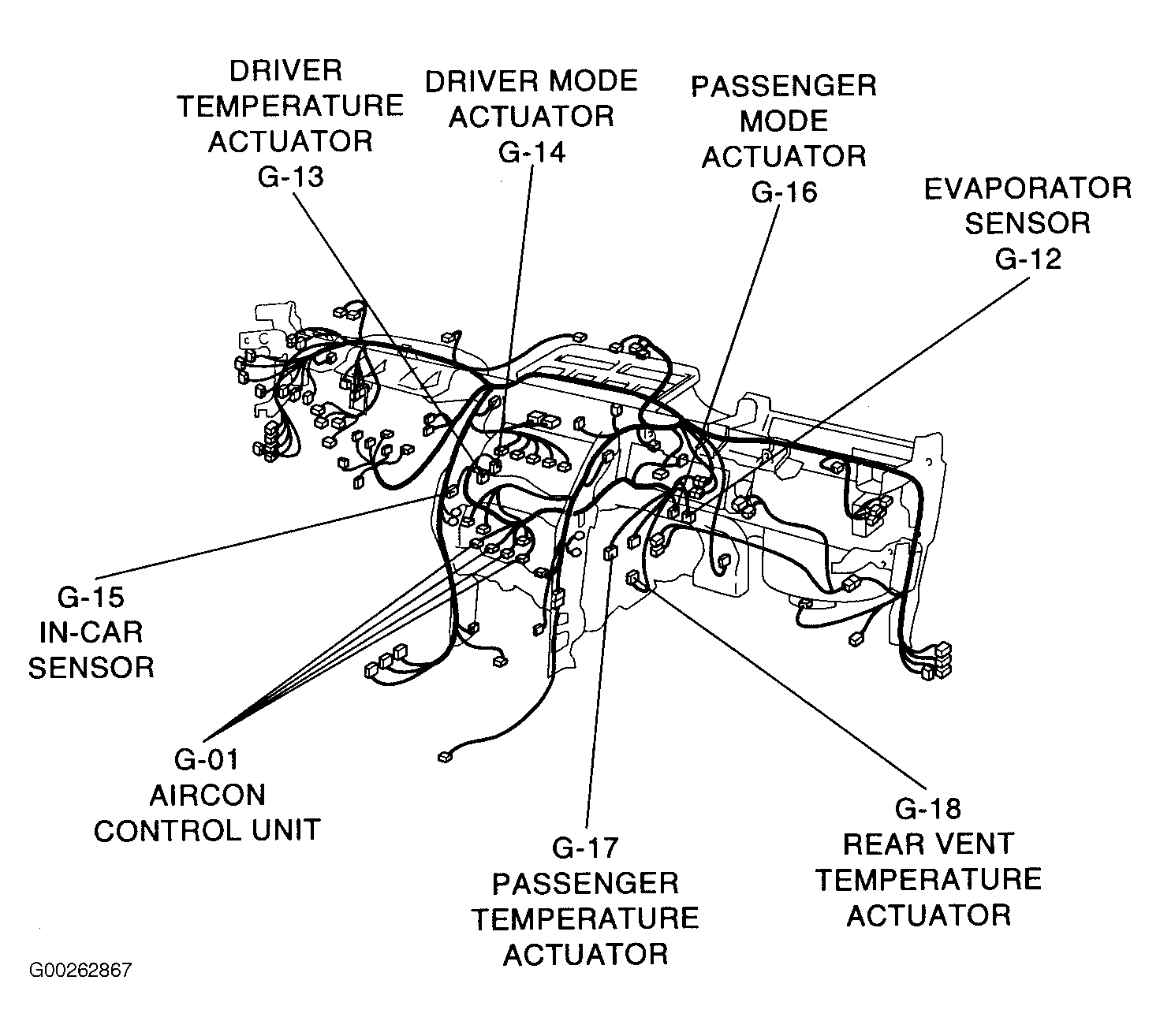 DRIVER TEMPERATURE ACTUATOR G-13

DRIVER MODE ACTUATOR G-14

PASSENGER MODE ACTUATOR G-16

EVAPORATOR SENSOR G-12

G-15 IN-CAR SENSOR

G-01 AIRCON CONTROL UNIT

G-17 PASSENGER TEMPERATURE ACTUATOR

G-18 REAR VENT TEMPERATURE ACTUATOR

G00262867