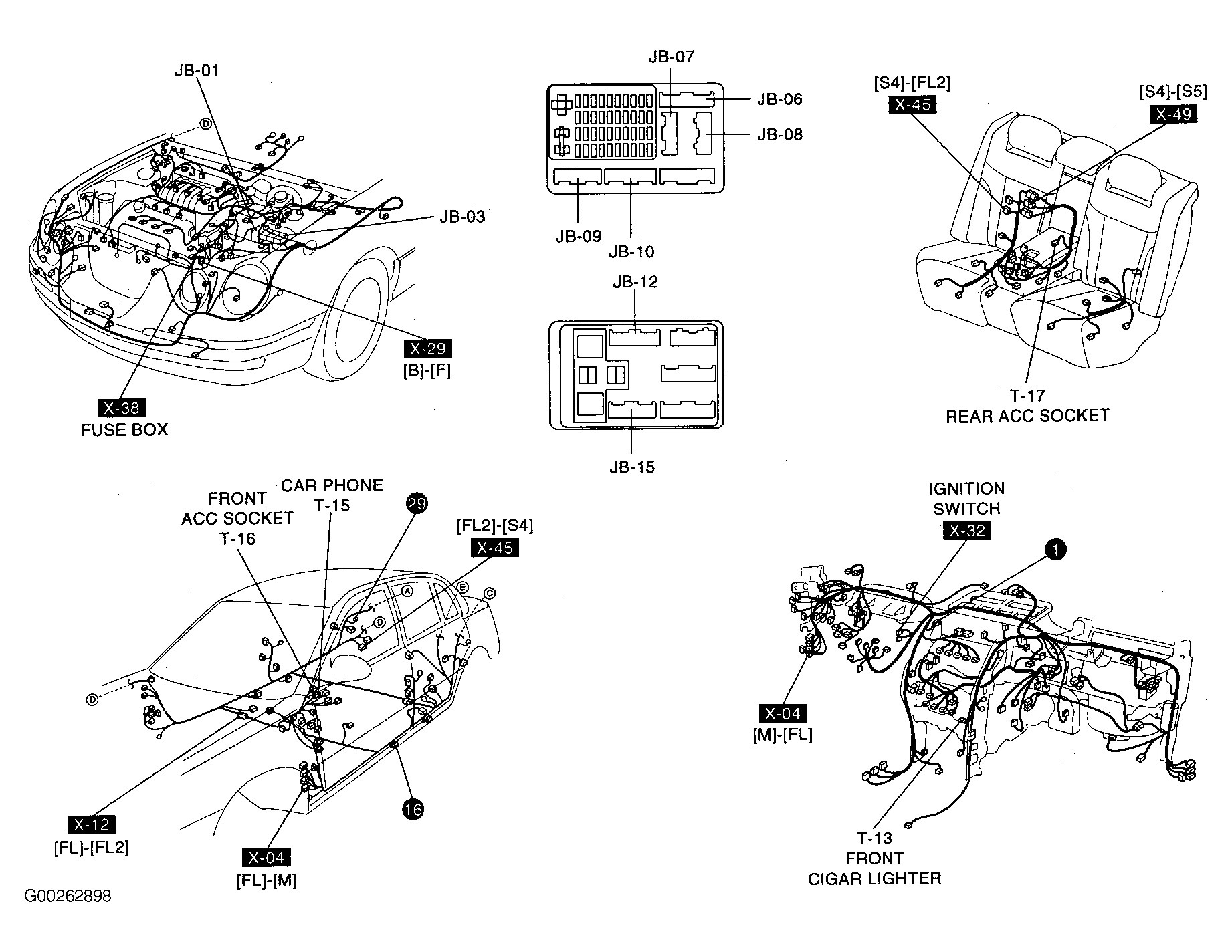 JB-01
D
JB-03
X-29
[B]-[F]
X-38
FUSE BOX

JB-07
JB-06
JB-08
JB-09
JB-10

JB-12
JB-15

[S4]-[FL2]
X-45
[S4]-[S5]
X-49
T-17
REAR ACC SOCKET

FRONT ACC SOCKET T-16
CAR PHONE T-15
29
[FL2]-[S4]
X-45
A
E
C
B
D
16
X-12
[FL]-[FL2]
X-04
[FL]-[M]

IGNITION SWITCH
X-32
1
X-04
[M]-[FL]
T-13
FRONT
CIGAR LIGHTER

G00262898