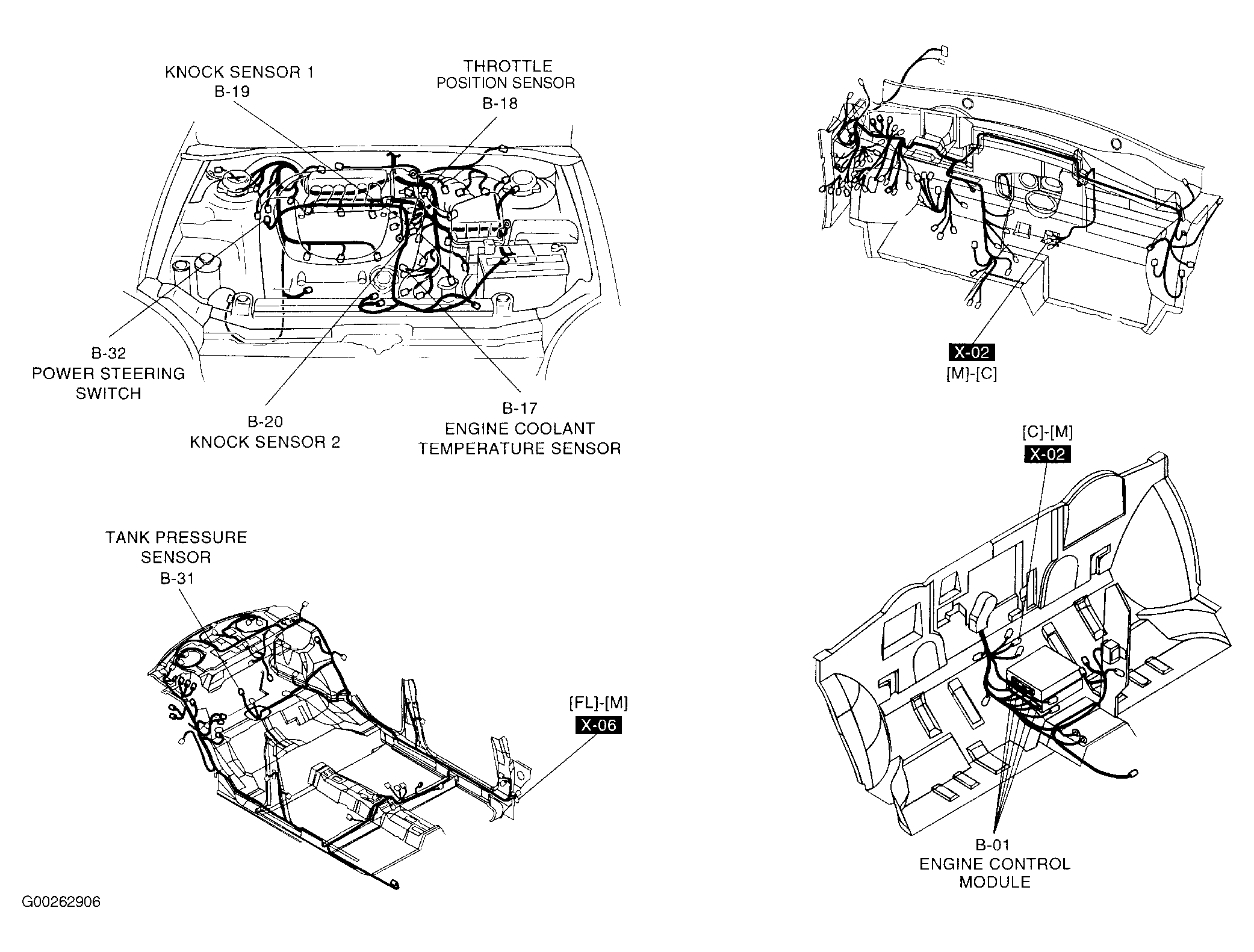 KNOCK SENSOR 1
B-19

THROTTLE
POSITION SENSOR
B-18

B-32
POWER STEERING
SWITCH

B-20
KNOCK SENSOR 2

B-17
ENGINE COOLANT
TEMPERATURE SENSOR

X-02
[M]-[C]

[C]-[M]
X-02

TANK PRESSURE
SENSOR
B-31

[FL]-[M]
X-06

B-01
ENGINE CONTROL
MODULE

G00262906