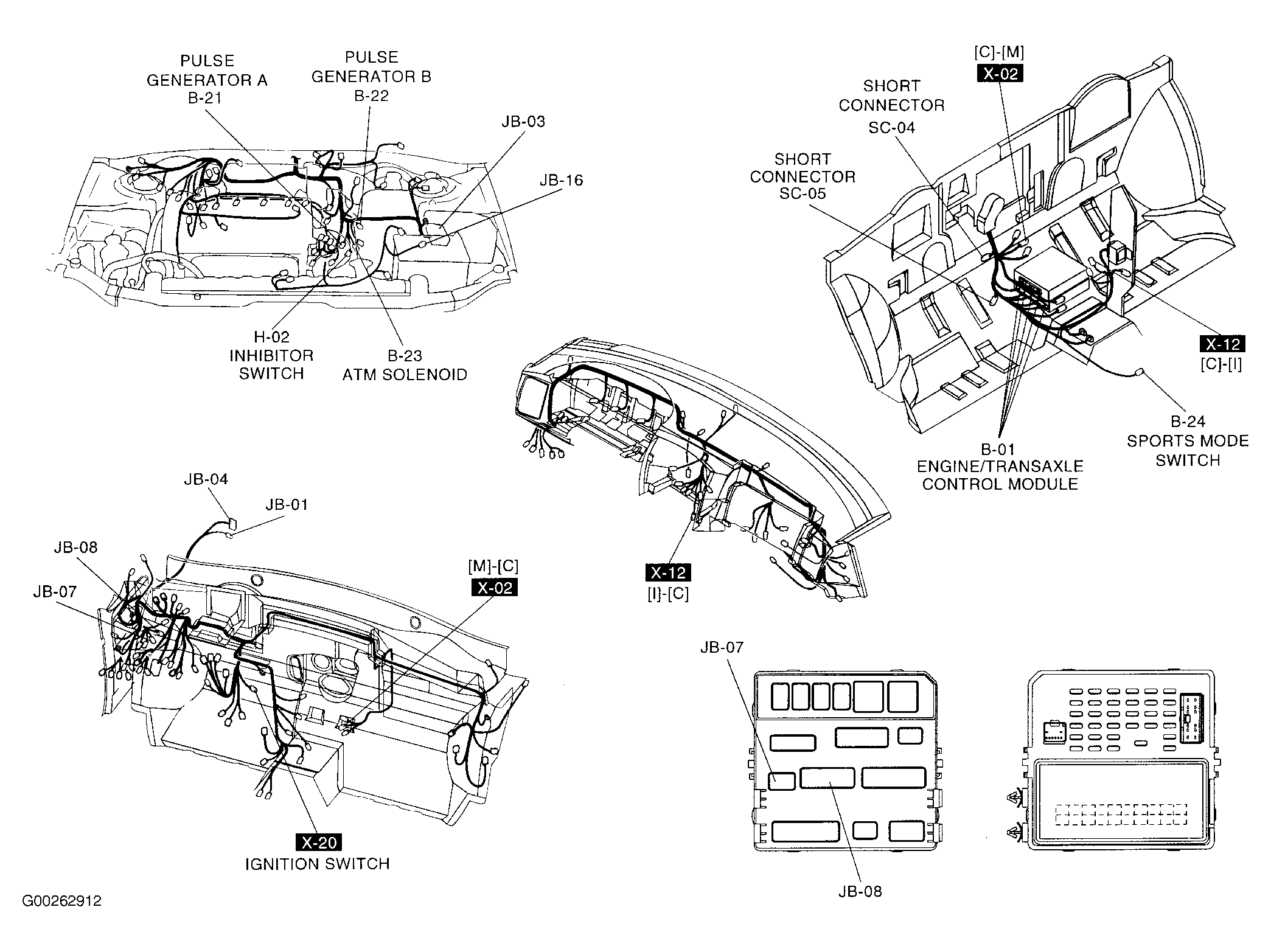 PULSE GENERATOR A B-21

PULSE GENERATOR B B-22

JB-03

JB-16

H-02 INHIBITOR SWITCH

B-23 ATM SOLENOID

[C]-[M]
X-02

SHORT CONNECTOR SC-04

SHORT CONNECTOR SC-05

X-12
[C]-[I]

B-24 SPORTS MODE SWITCH

B-01 ENGINE/TRANSAXLE CONTROL MODULE

X-12
[I]-[C]

JB-04

JB-01

JB-08

JB-07

[M]-[C]
X-02

X-20
IGNITION SWITCH

JB-07

JB-08

G00262912