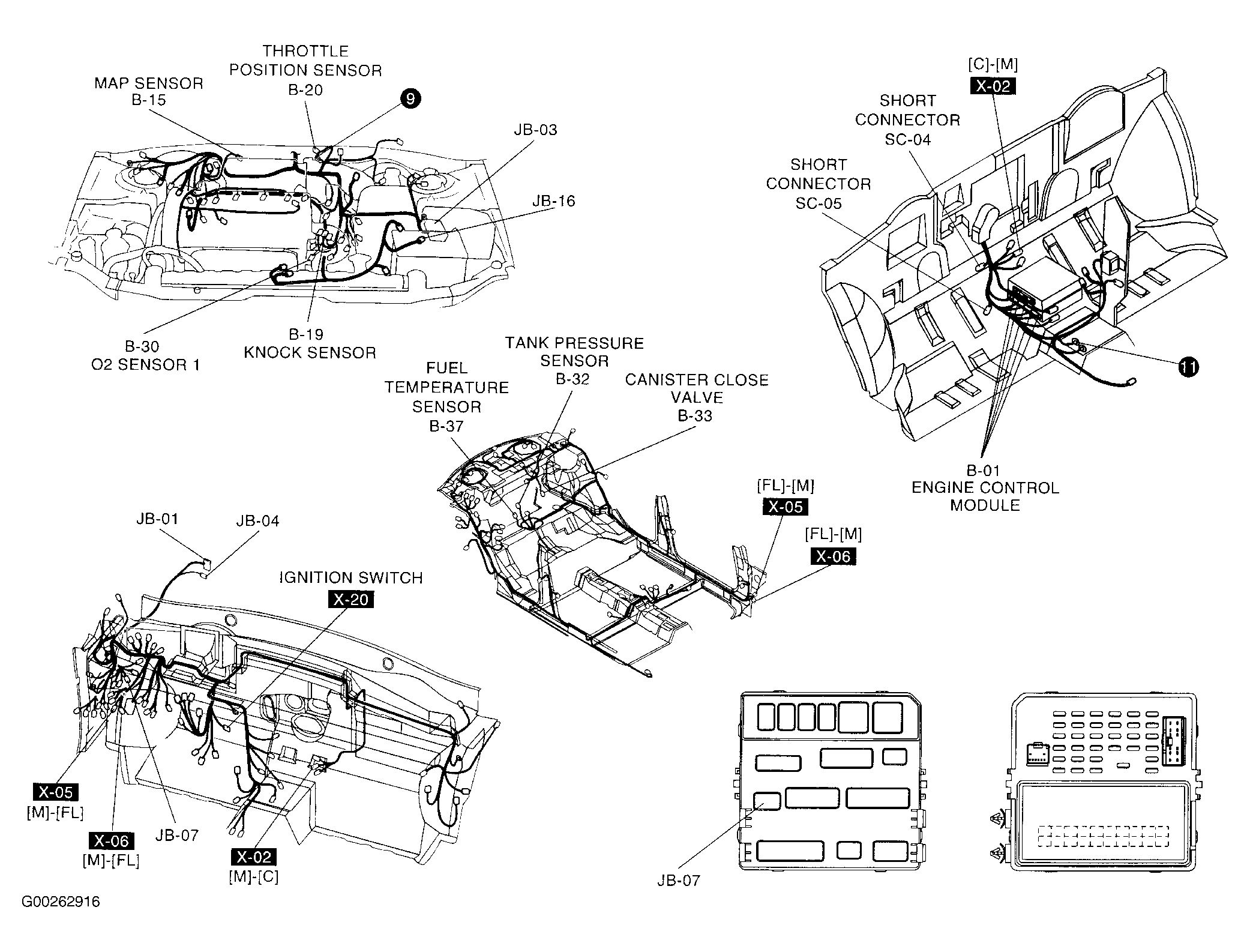 THROTTLE POSITION SENSOR B-20

MAP SENSOR B-15

9

JB-03

JB-16

B-30 O2 SENSOR 1

B-19 KNOCK SENSOR

[C]-[M]
X-02

SHORT CONNECTOR SC-04

SHORT CONNECTOR SC-05

11

B-01 ENGINE CONTROL MODULE

TANK PRESSURE SENSOR B-32

FUEL TEMPERATURE SENSOR B-37

CANISTER CLOSE VALVE B-33

[FL]-[M]
X-05

[FL]-[M]
X-06

JB-01

JB-04

IGNITION SWITCH
X-20

X-05
[M]-[FL]

X-06
[M]-[FL]

JB-07

X-02
[M]-[C]

JB-07

G00262916