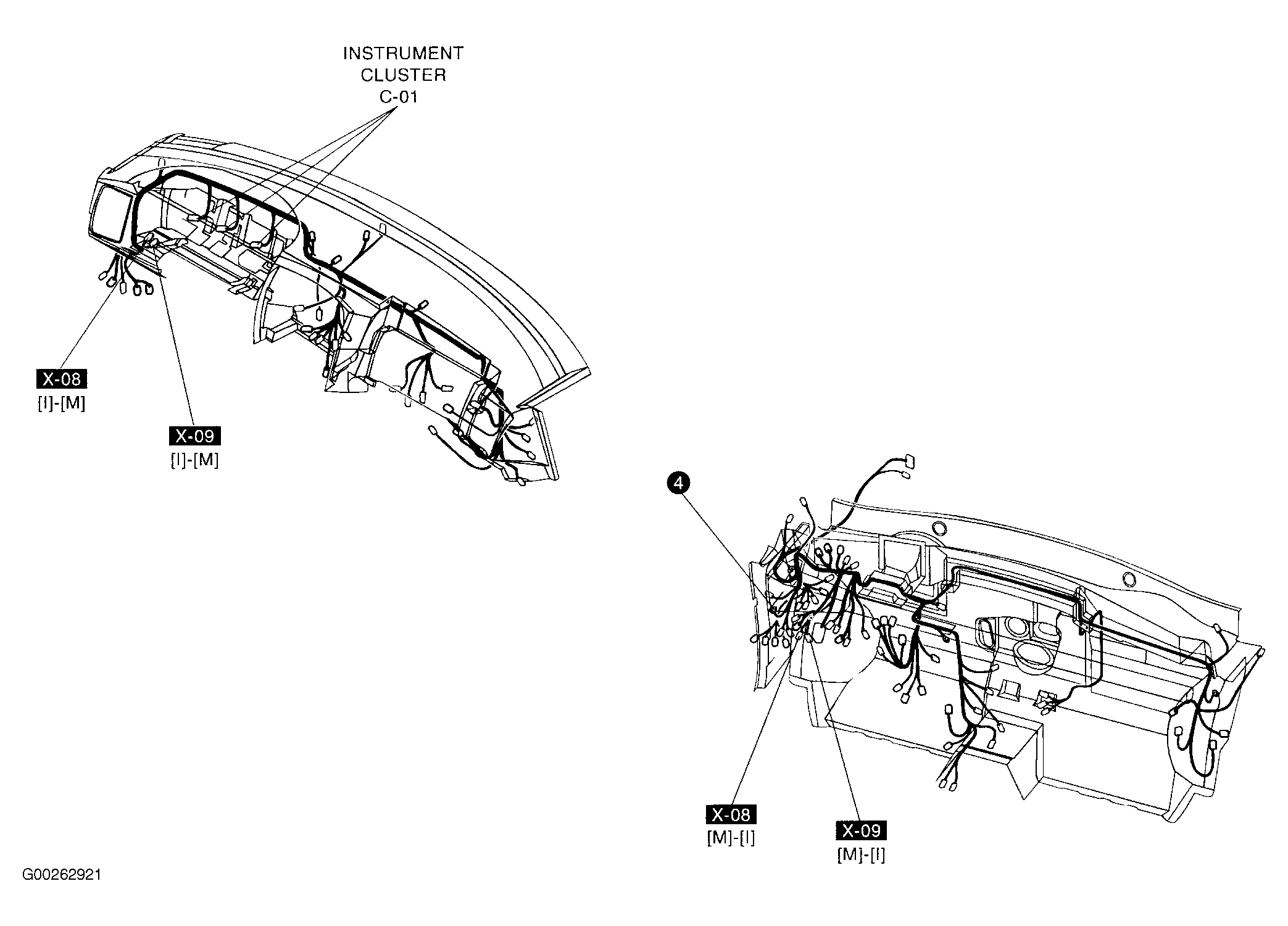 INSTRUMENT CLUSTER C-01

X-08
[I]-[M]

X-09
[I]-[M]

4

X-08
[M]-[I]

X-09
[M]-[I]

G00262921