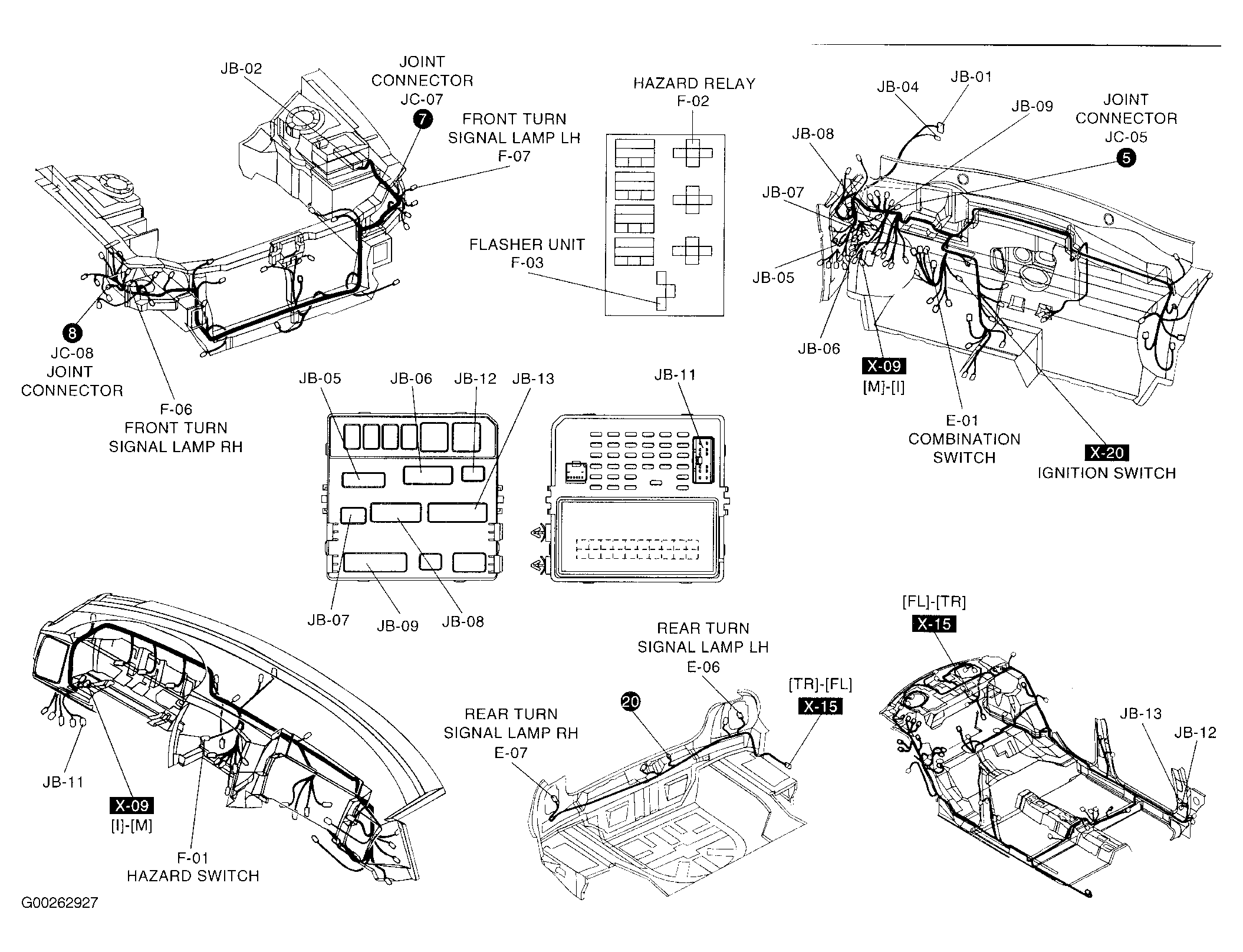 JB-02

JOINT CONNECTOR JC-07

7

FRONT TURN SIGNAL LAMP LH F-07

8

JC-08 JOINT CONNECTOR

F-06 FRONT TURN SIGNAL LAMP RH

HAZARD RELAY F-02

FLASHER UNIT F-03

JB-04

JB-01

JB-09

JOINT CONNECTOR JC-05

5

JB-08

JB-07

JB-05

JB-06

X-09 [M]-[I]

E-01 COMBINATION SWITCH

X-20 IGNITION SWITCH

JB-05 JB-06 JB-12 JB-13

JB-11

JB-07 JB-09 JB-08

JB-11

X-09 [I]-[M]

F-01 HAZARD SWITCH

REAR TURN SIGNAL LAMP LH E-06

20

[TR]-[FL] X-15

REAR TURN SIGNAL LAMP RH E-07

[FL]-[TR] X-15

JB-13

JB-12

G00262927