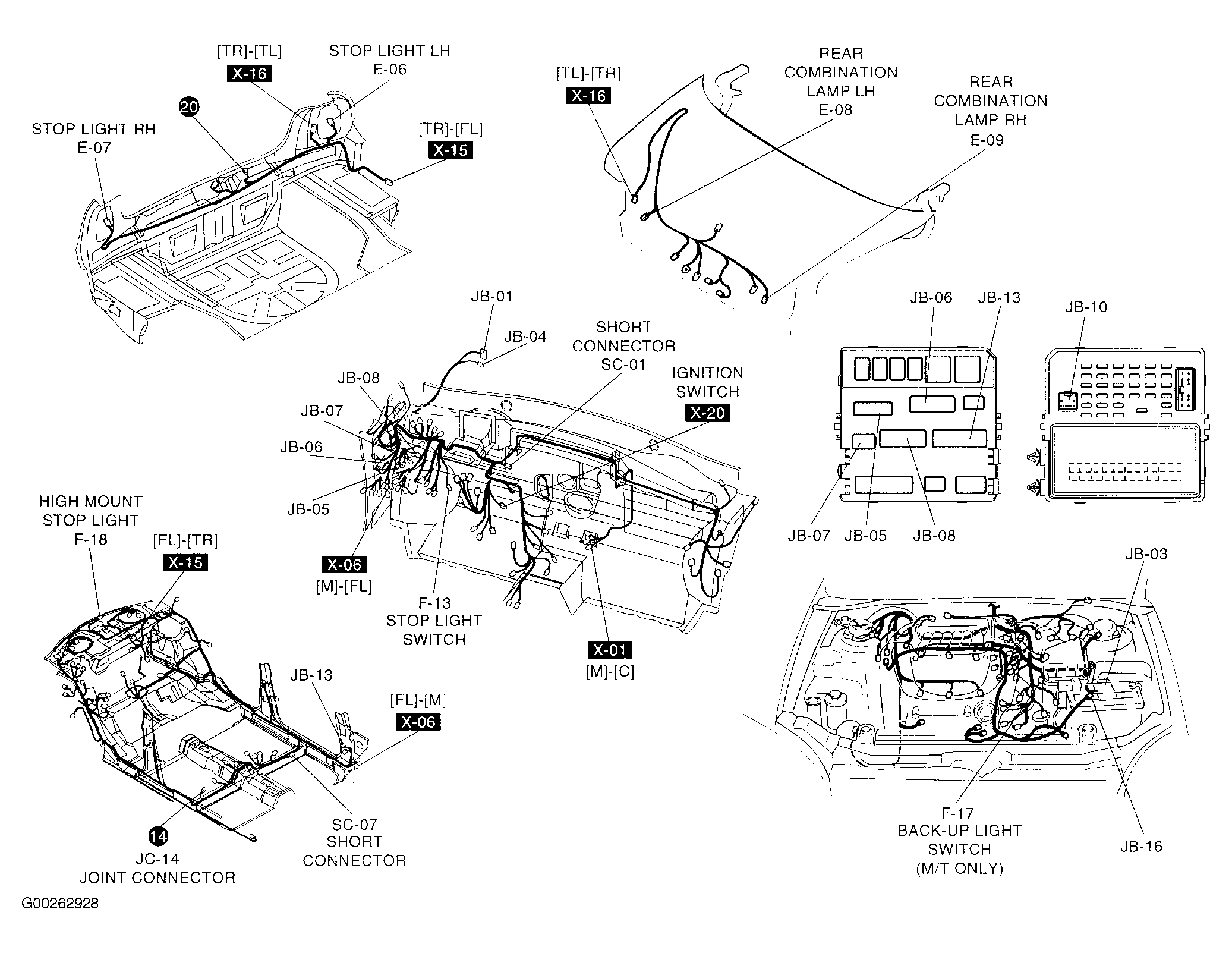 [TR]-[TL]
X-16
STOP LIGHT LH
E-06
20
STOP LIGHT RH
E-07
[TR]-[FL]
X-15

[TL]-[TR]
X-16
REAR COMBINATION LAMP LH
E-08
REAR COMBINATION LAMP RH
E-09

JB-01
JB-04
SHORT CONNECTOR
SC-01
IGNITION SWITCH
X-20
JB-08
JB-07
JB-06
JB-05
X-06
[M]-[FL]
F-13
STOP LIGHT SWITCH
X-01
[M]-[C]

JB-06
JB-13
JB-10
JB-07
JB-05
JB-08

HIGH MOUNT STOP LIGHT
F-18
[FL]-[TR]
X-15
JB-13
[FL]-[M]
X-06
14
JC-14
JOINT CONNECTOR
SC-07
SHORT CONNECTOR

JB-03
F-17
BACK-UP LIGHT SWITCH
(M/T ONLY)
JB-16

G00262928