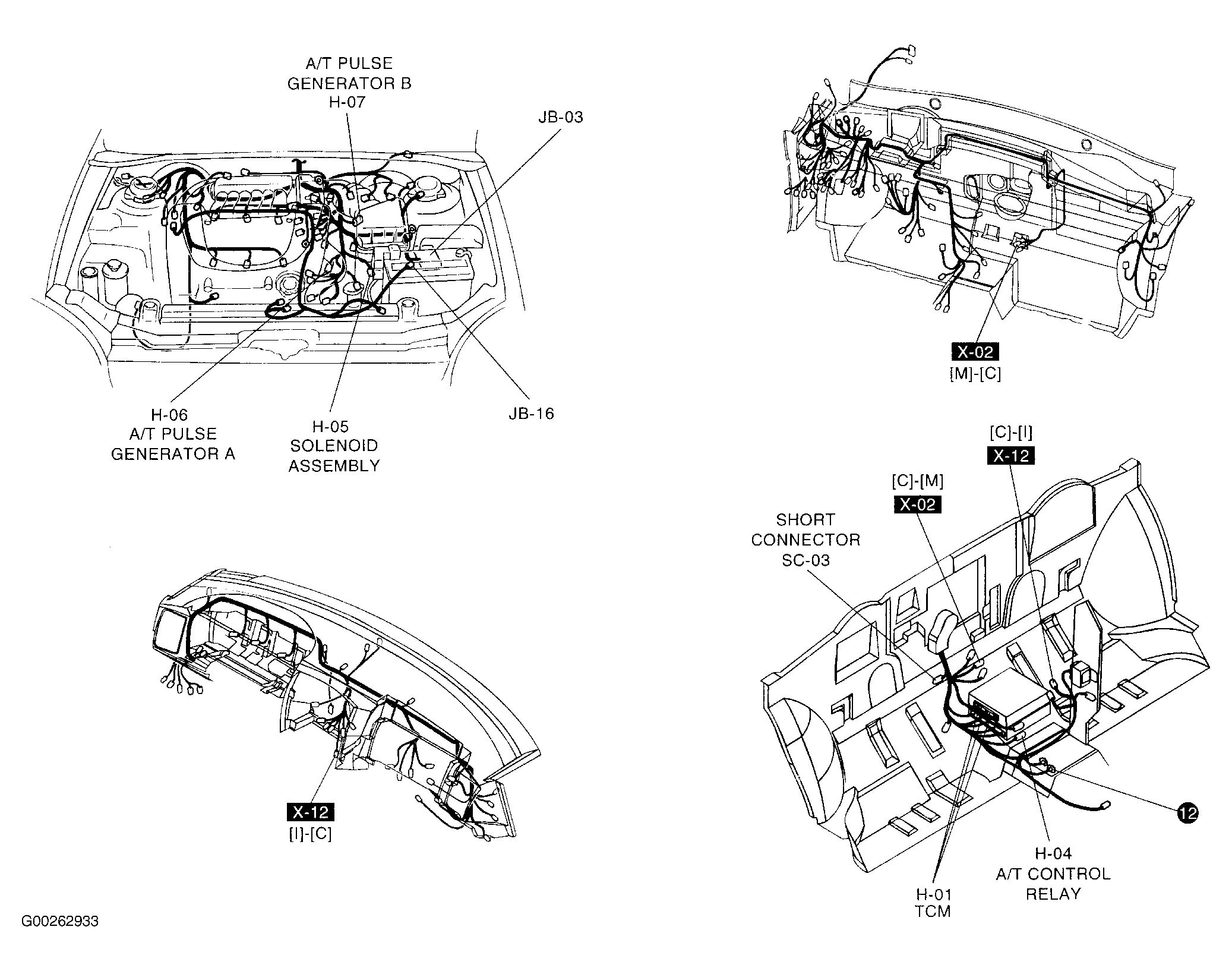 A/T PULSE GENERATOR B H-07

JB-03

H-06 A/T PULSE GENERATOR A

H-05 SOLENOID ASSEMBLY

JB-16

X-02
[M]-[C]

X-12
[I]-[C]

[C]-[I]
X-12

[C]-[M]
X-02

SHORT CONNECTOR SC-03

12

H-04 A/T CONTROL RELAY

H-01 TCM

G00262933